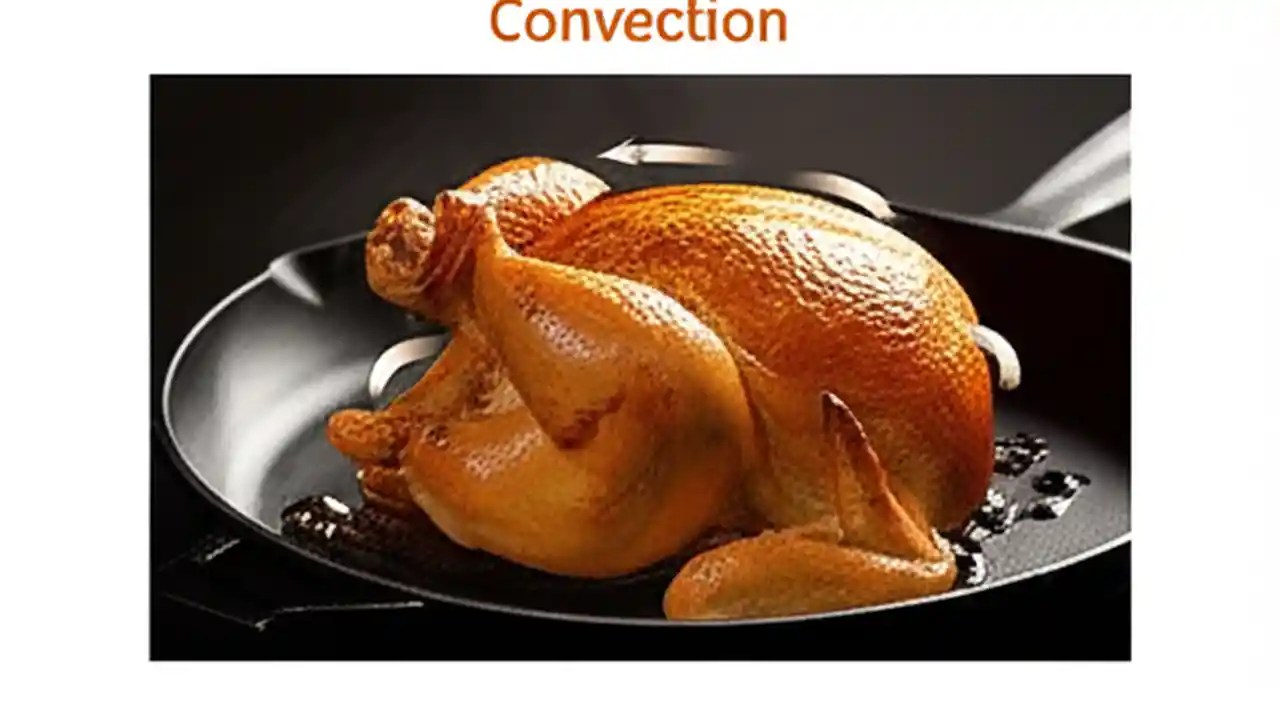 Convection