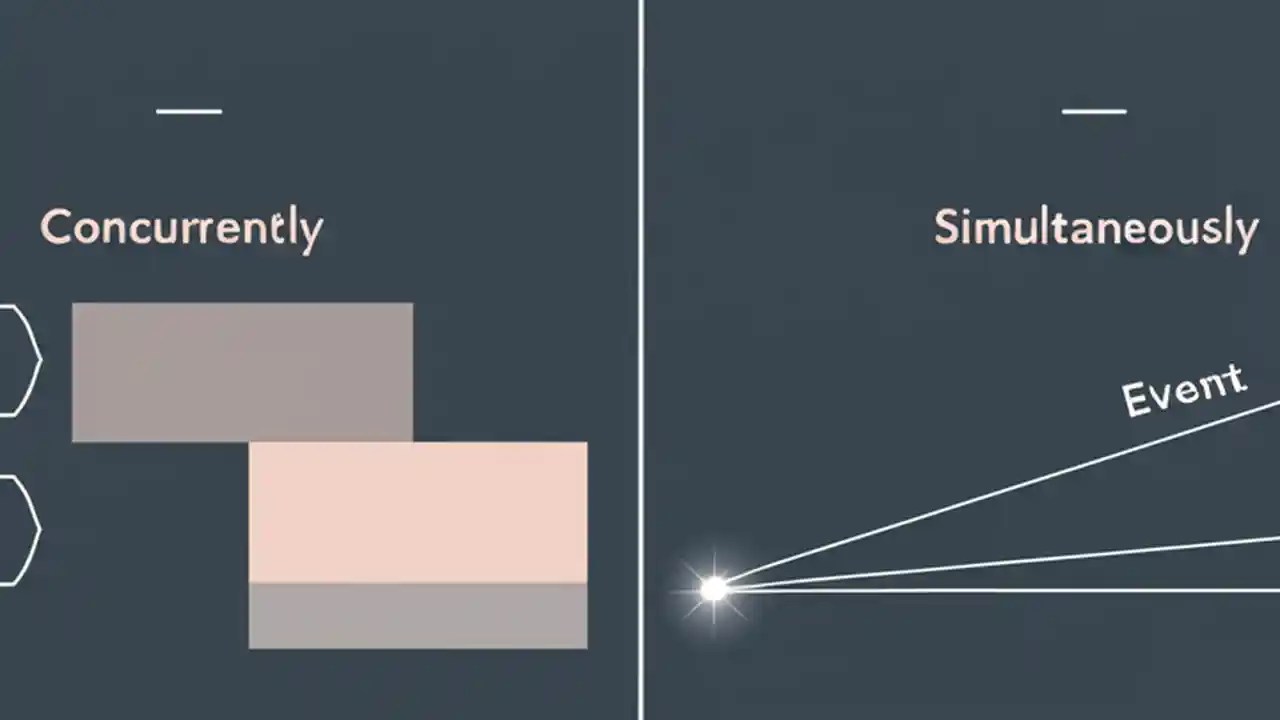 Concurrently

Simultaneously

Event