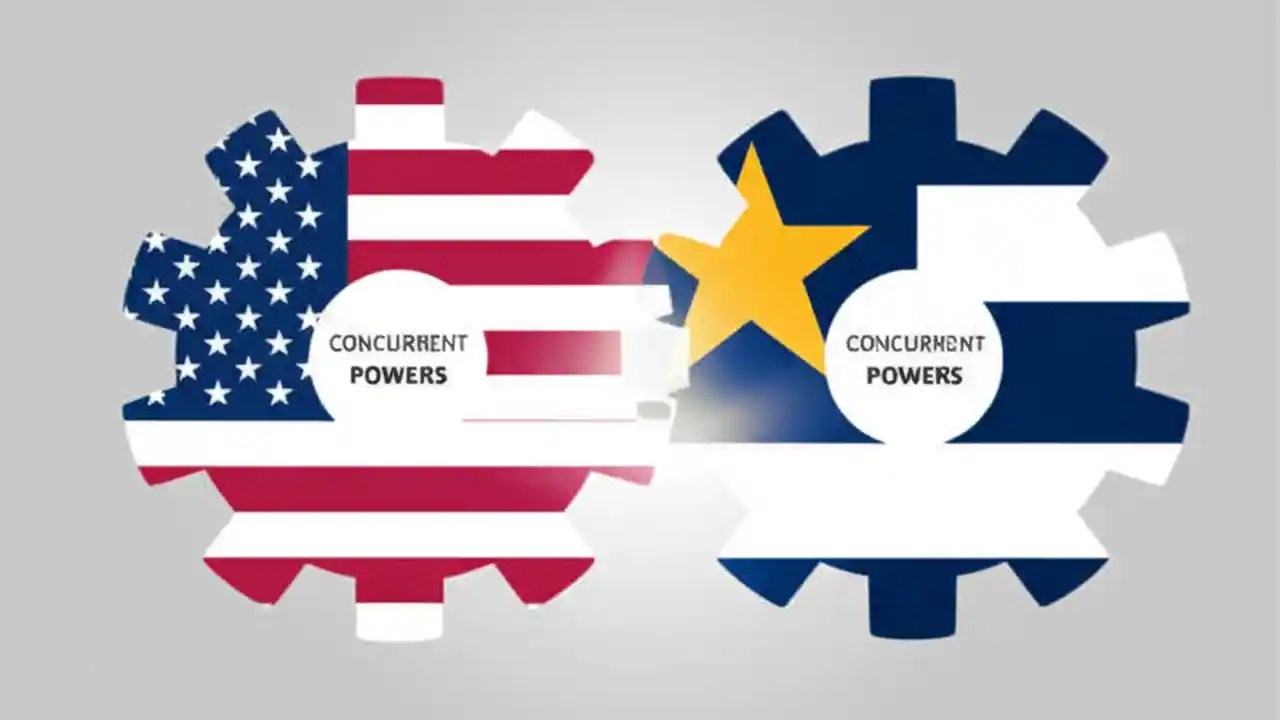 CONCURRENT
POWERS

CONCURRENT
POWERS