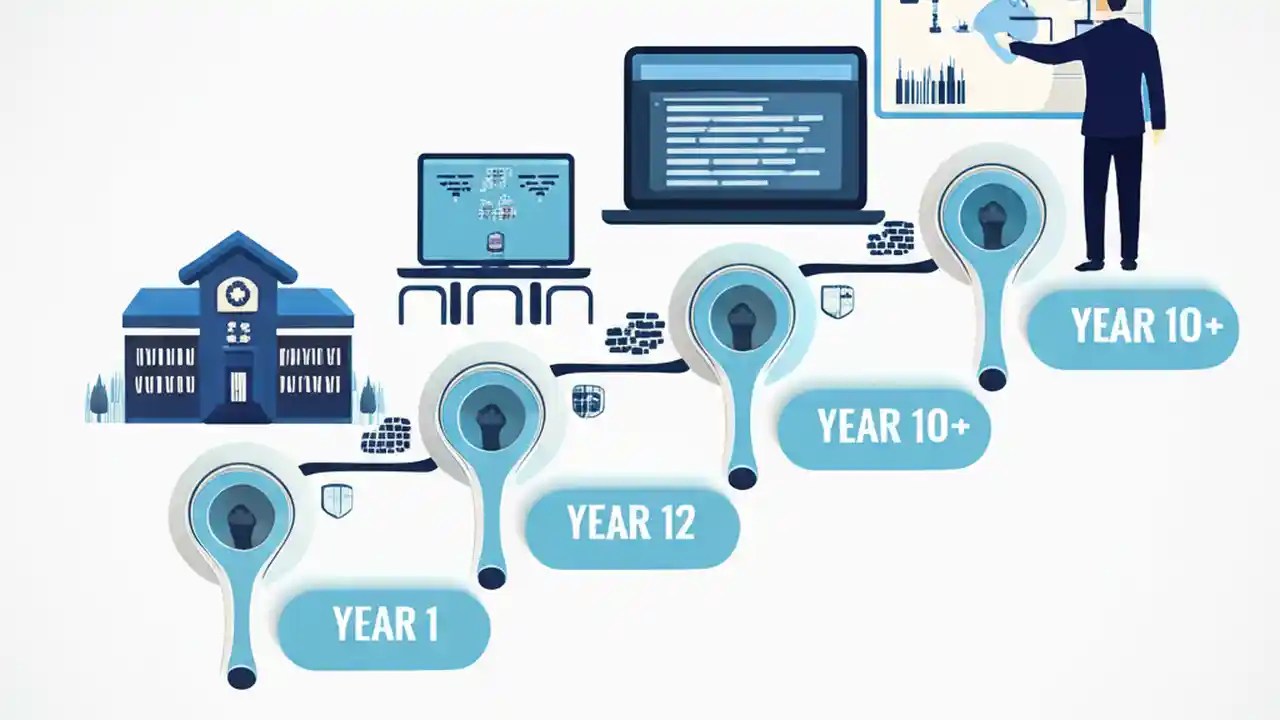 YEAR 1

YEAR 12

YEAR 10+

YEAR 10+