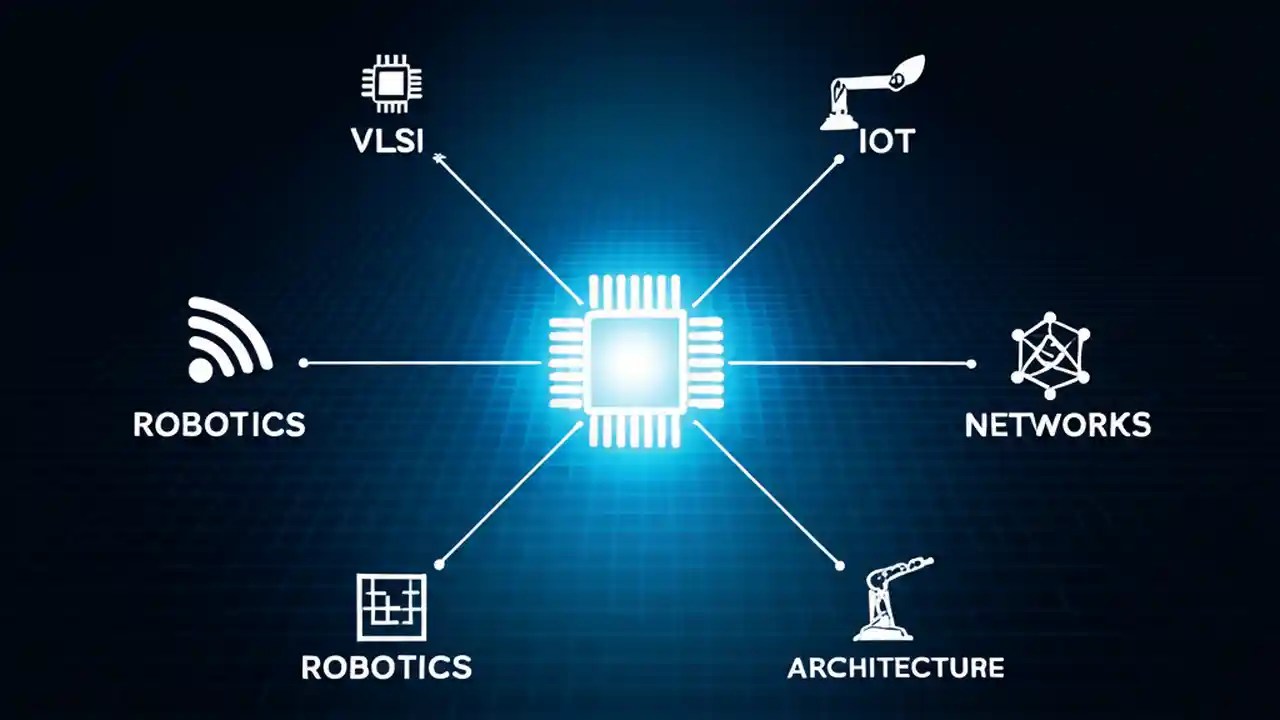 VLSI

IOT

ROBOTICS

NETWORKS

ROBOTICS

ARCHITECTURE