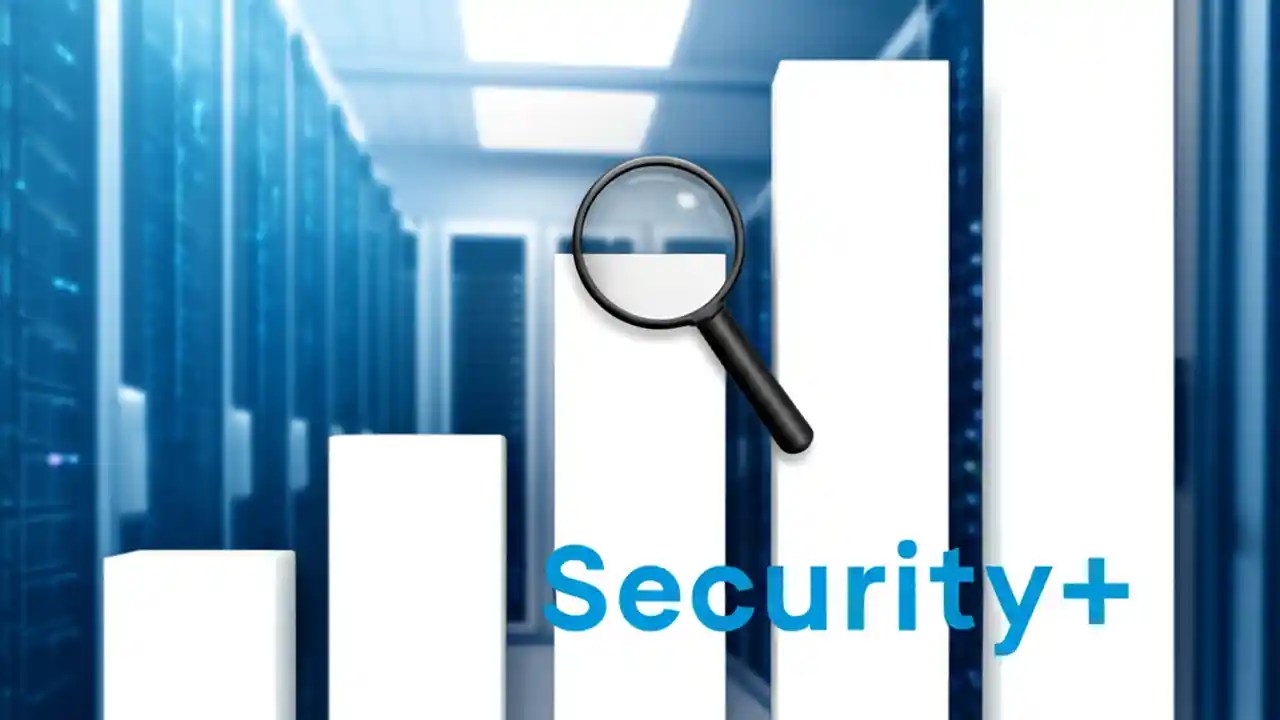 Security+