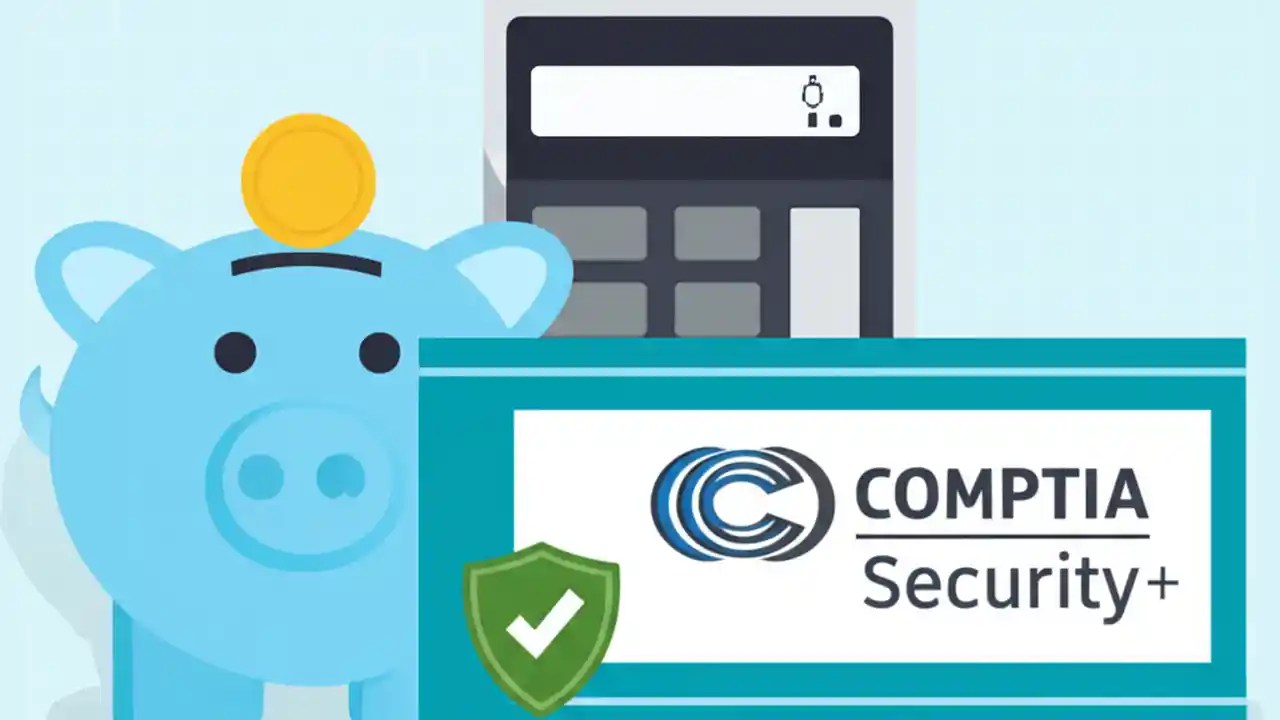 COMPTIA
Security+