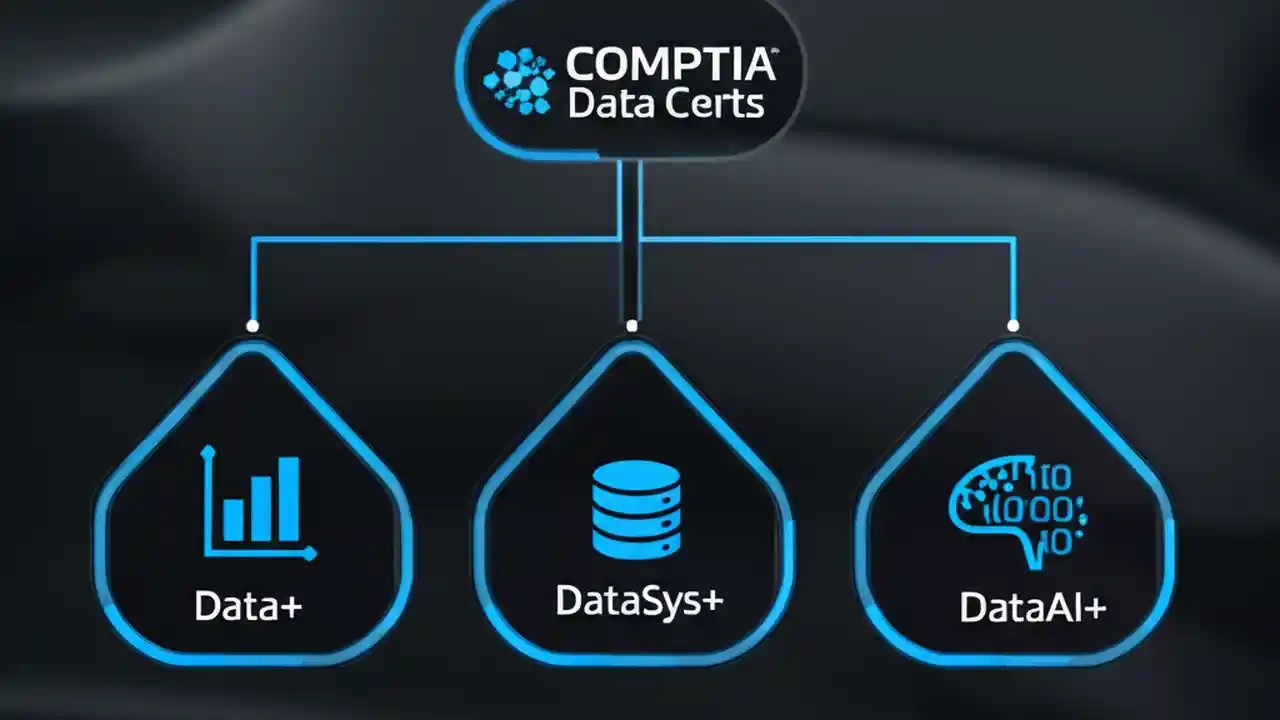 COMPTIA
Data Certs

Data+

DataSys+

DataAI+