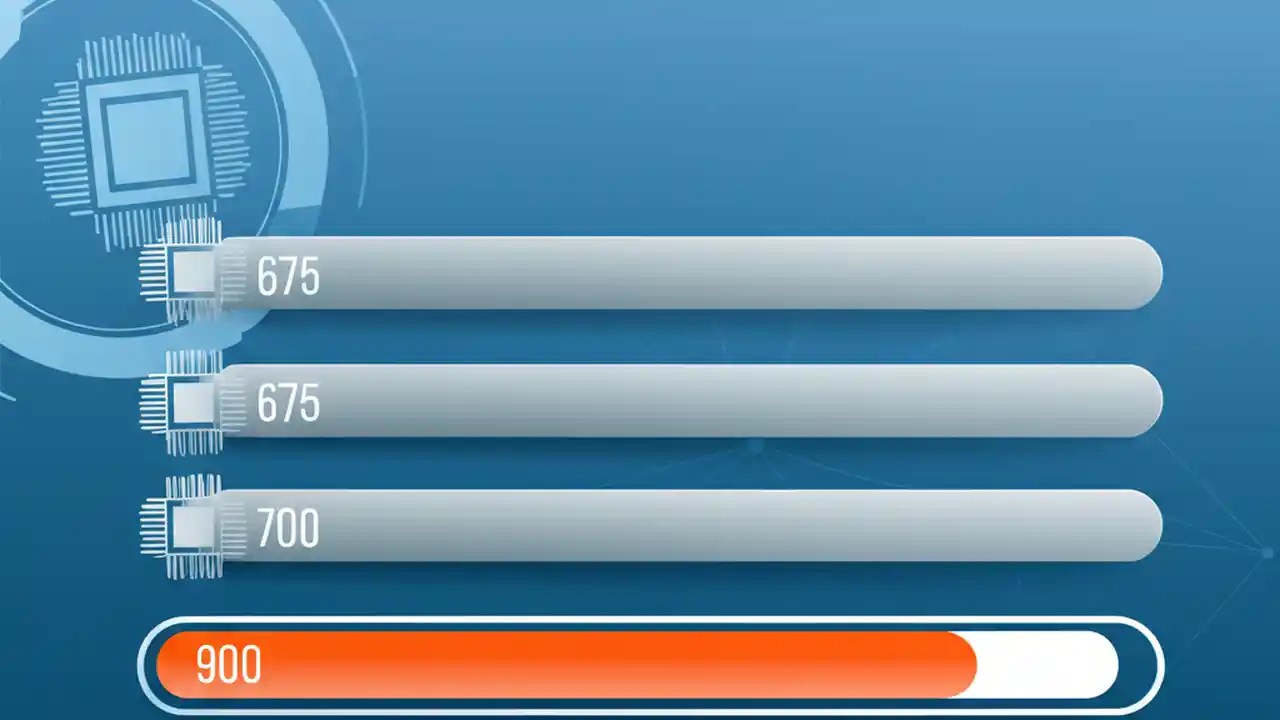 675

675

700

900