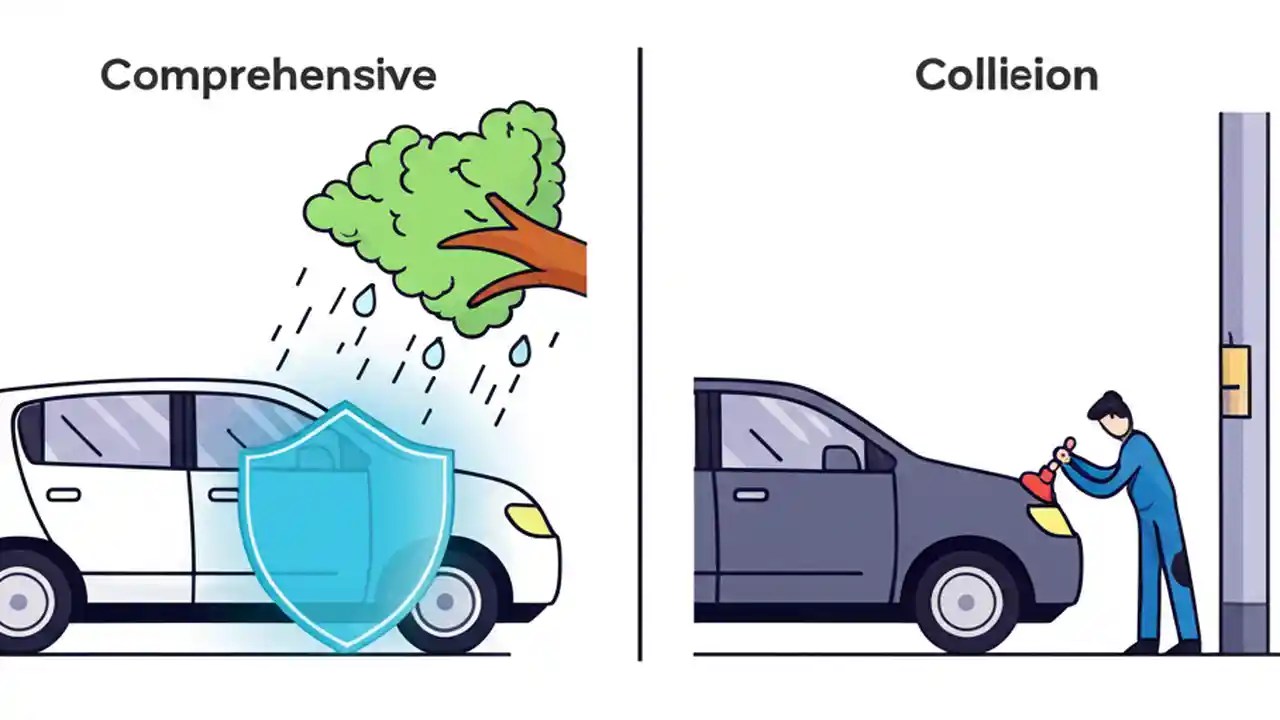 Comprehensive

Collieion