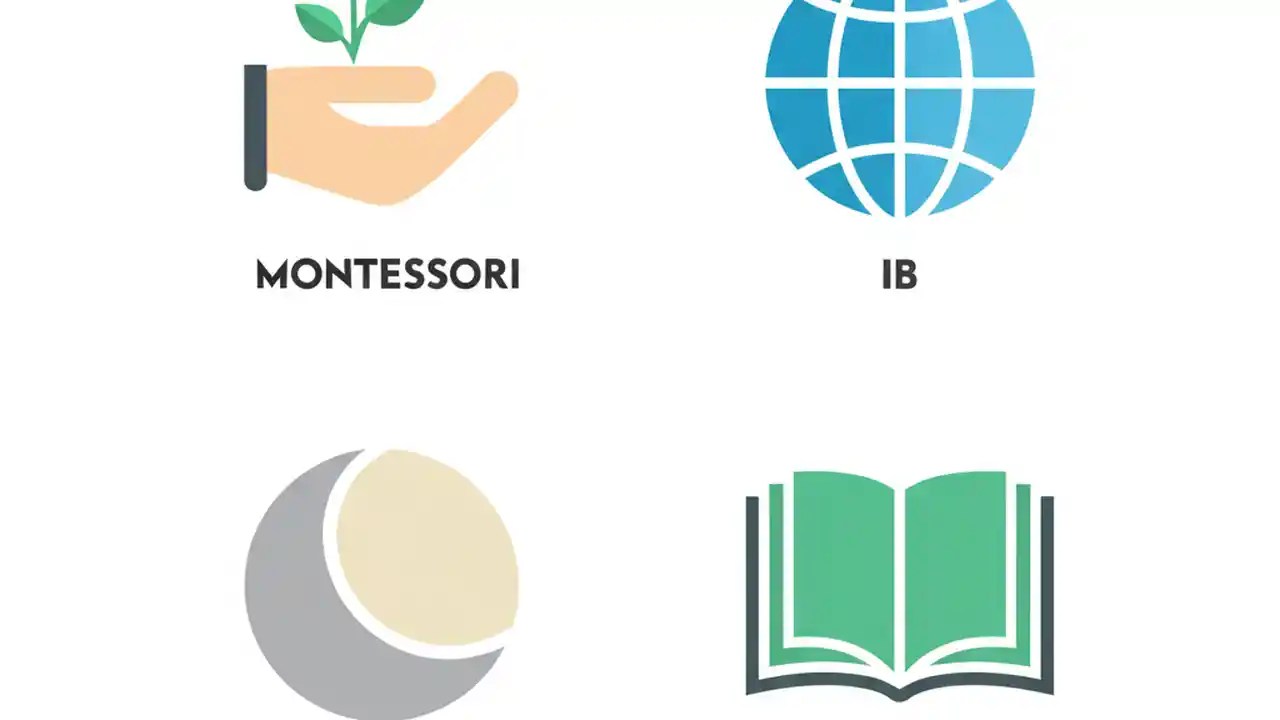 MONTESSORI

IB