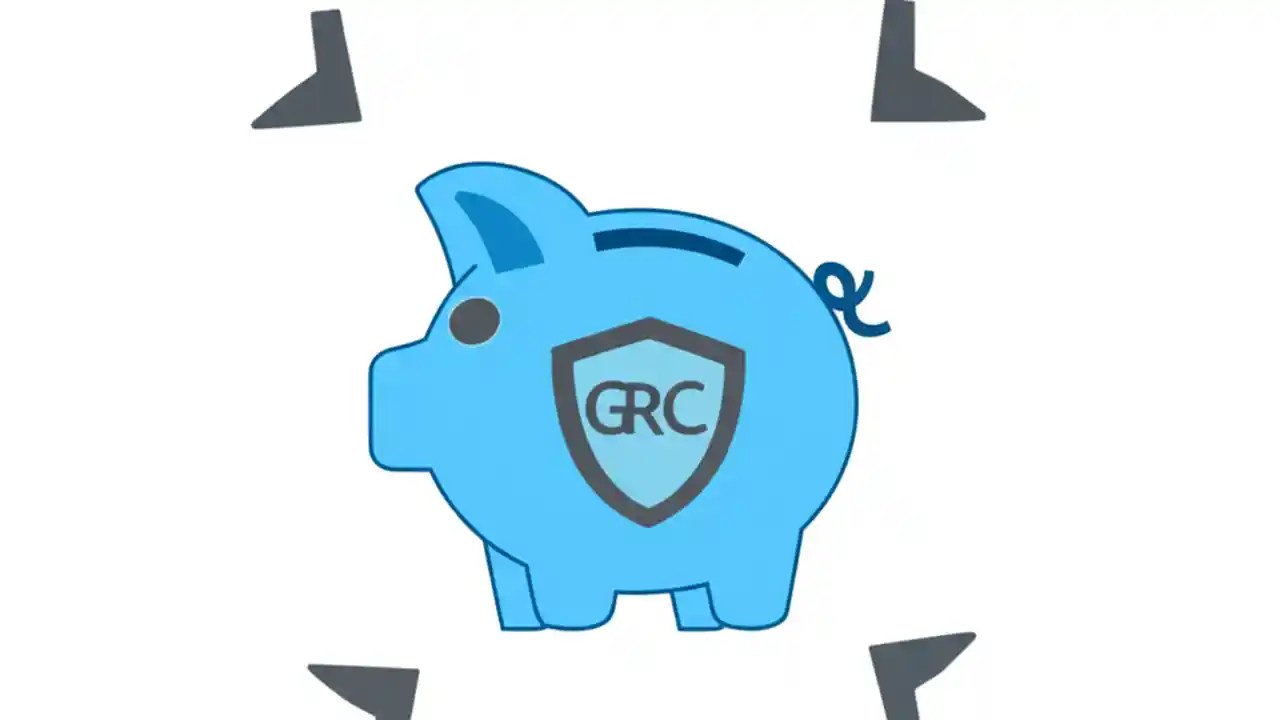 GRC