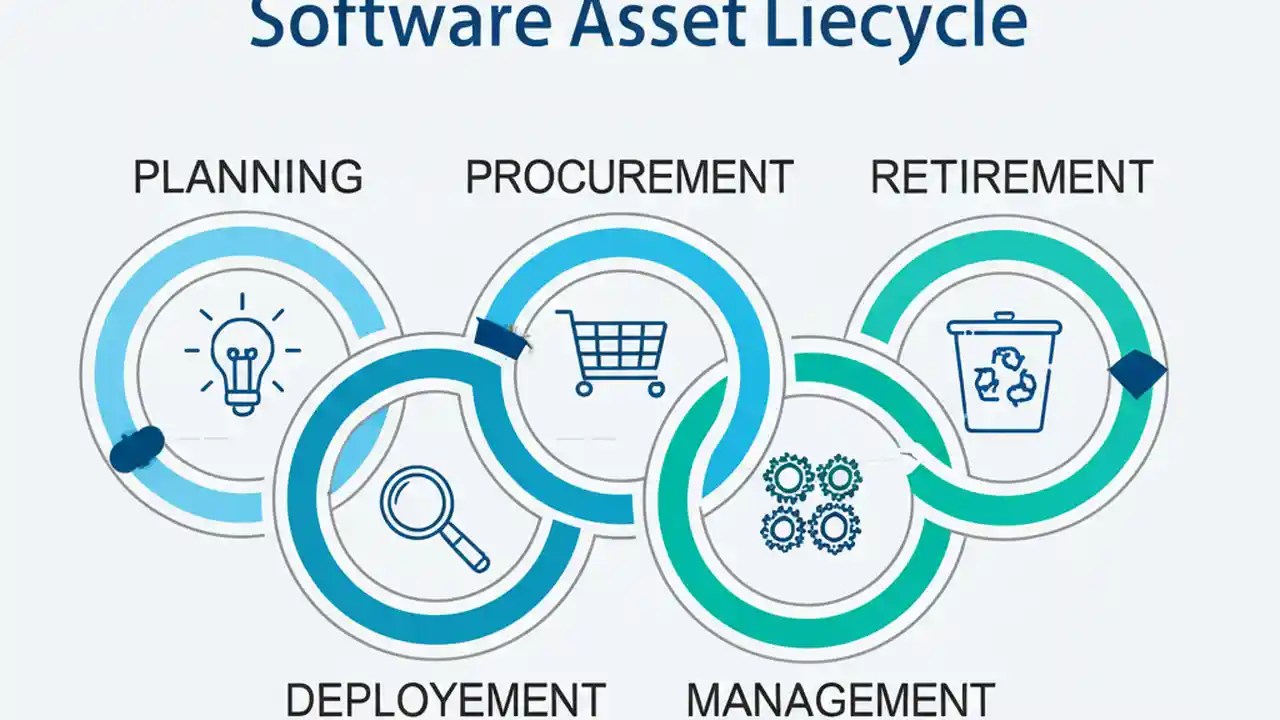 Software Asset Liecycle

PLANNING PROCUREMENT RETIREMENT

DEPLOYEMENT MANAGEMENT