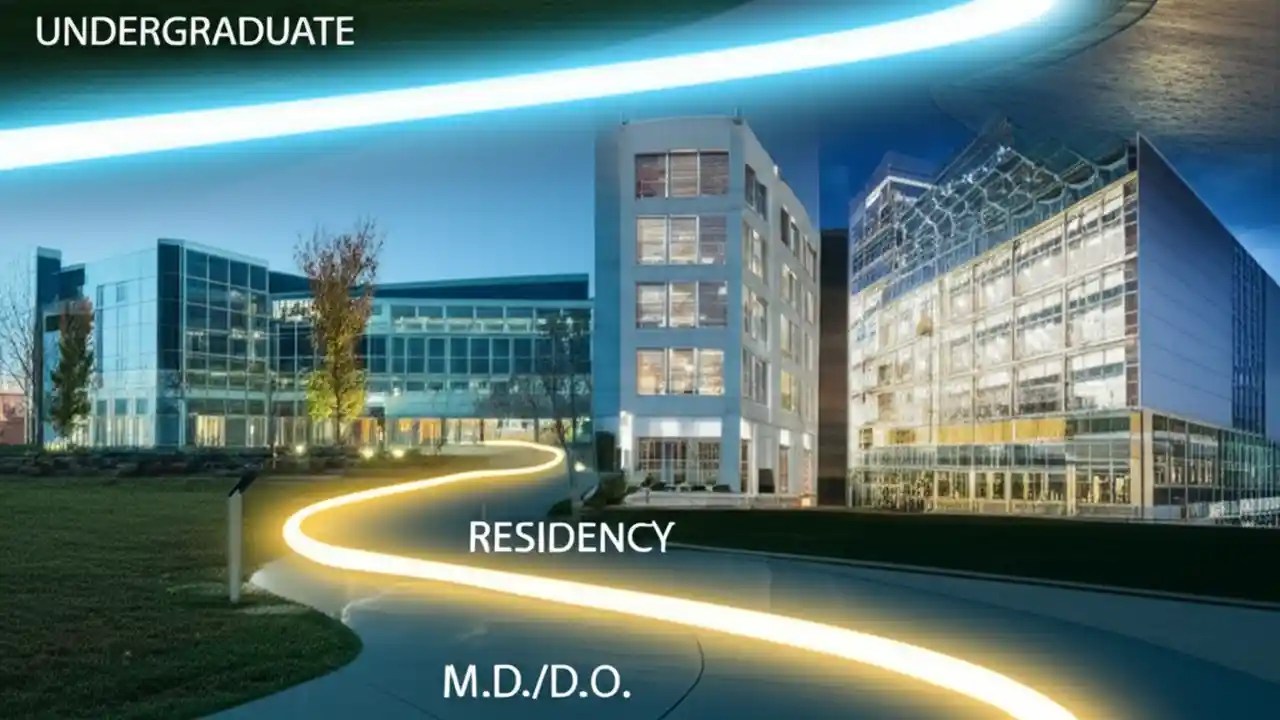 UNDERGRADUATE

RESIDENCY

M.D./D.O.