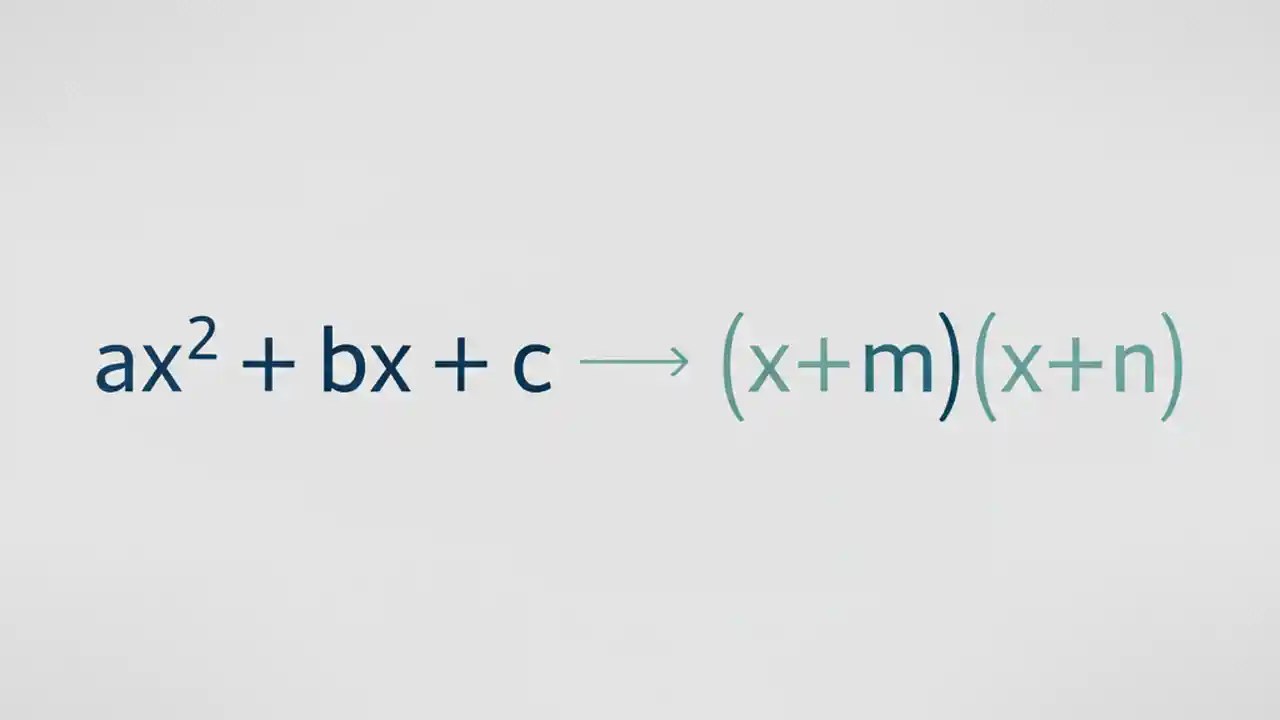 $ax^2 + bx + c \longrightarrow (x+m)(x+n)$