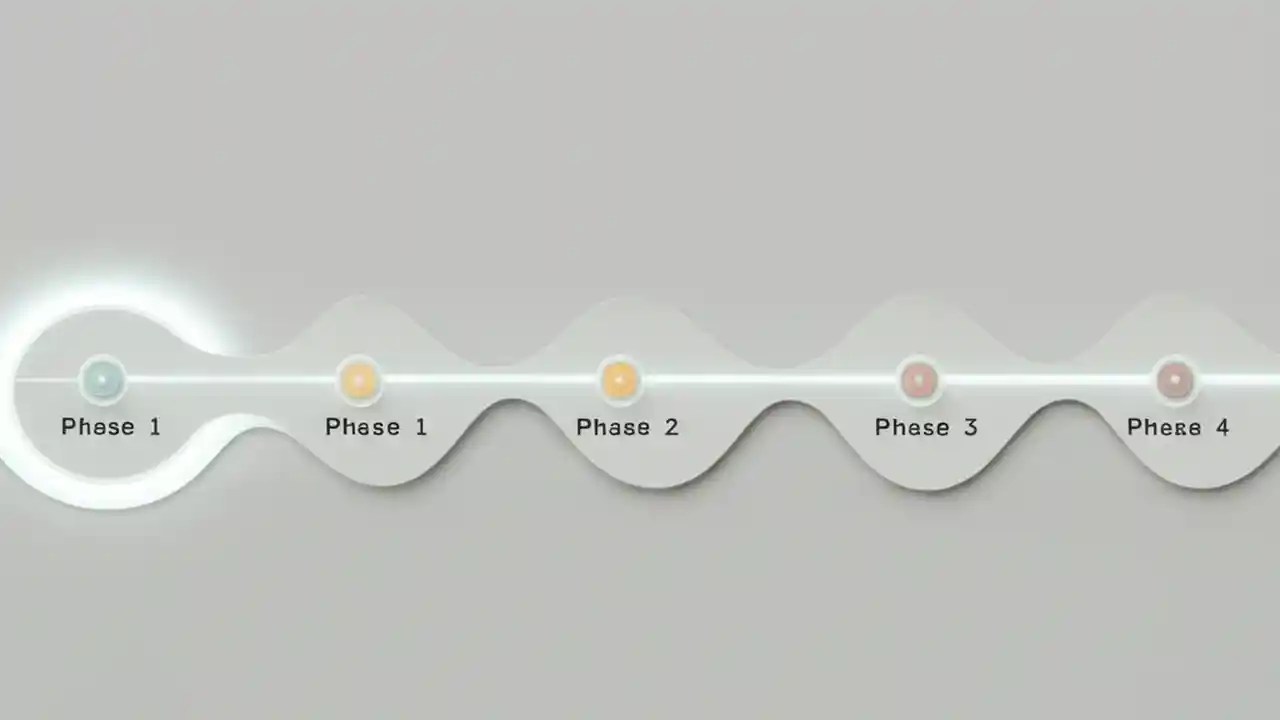 Phase 1
Phase 1
Phase 2
Phase 3
Phere 4