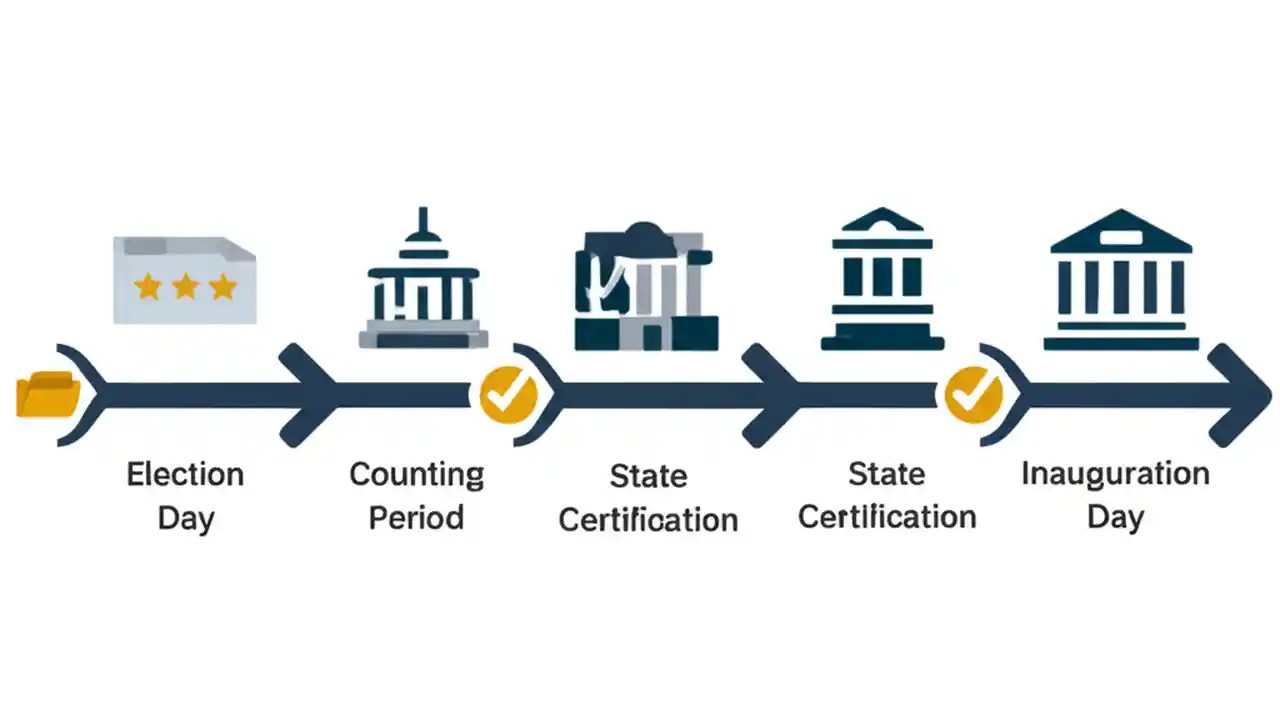 Election Day

Counting Period

State Certification

State Certification

Inauguration Day