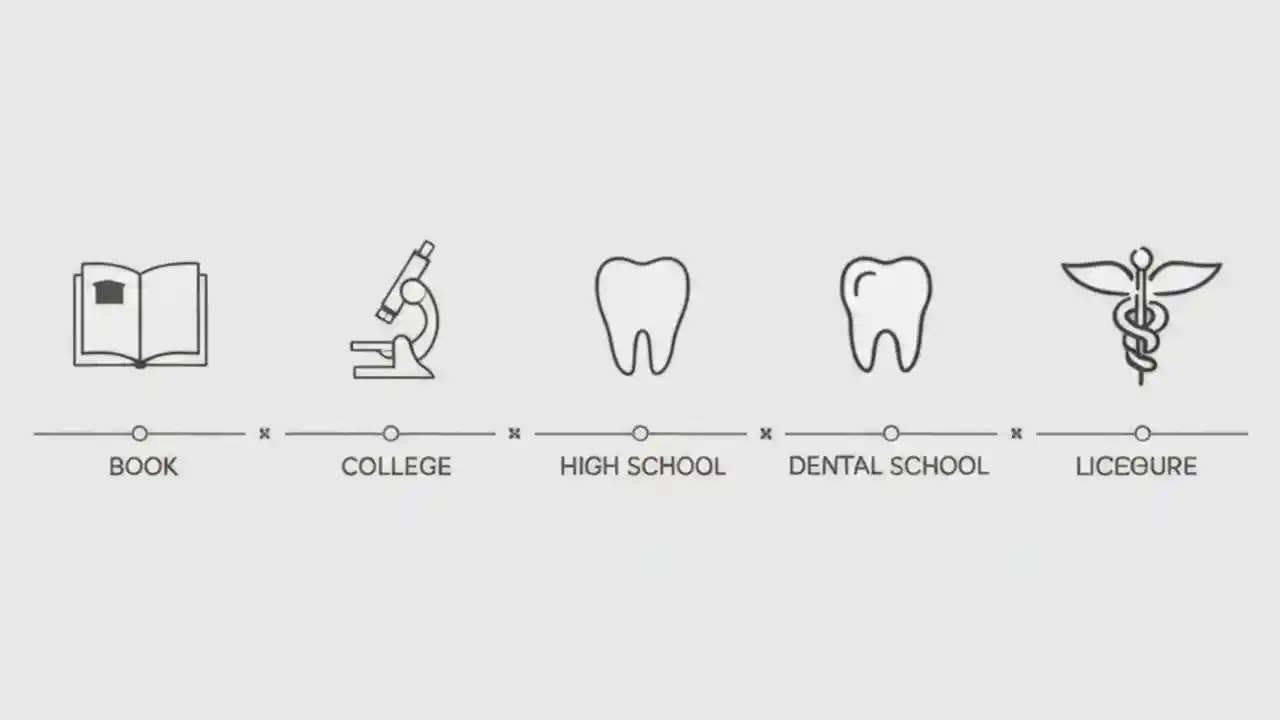 BOOK

COLLEGE

HIGH SCHOOL

DENTAL SCHOOL

LICEGURE