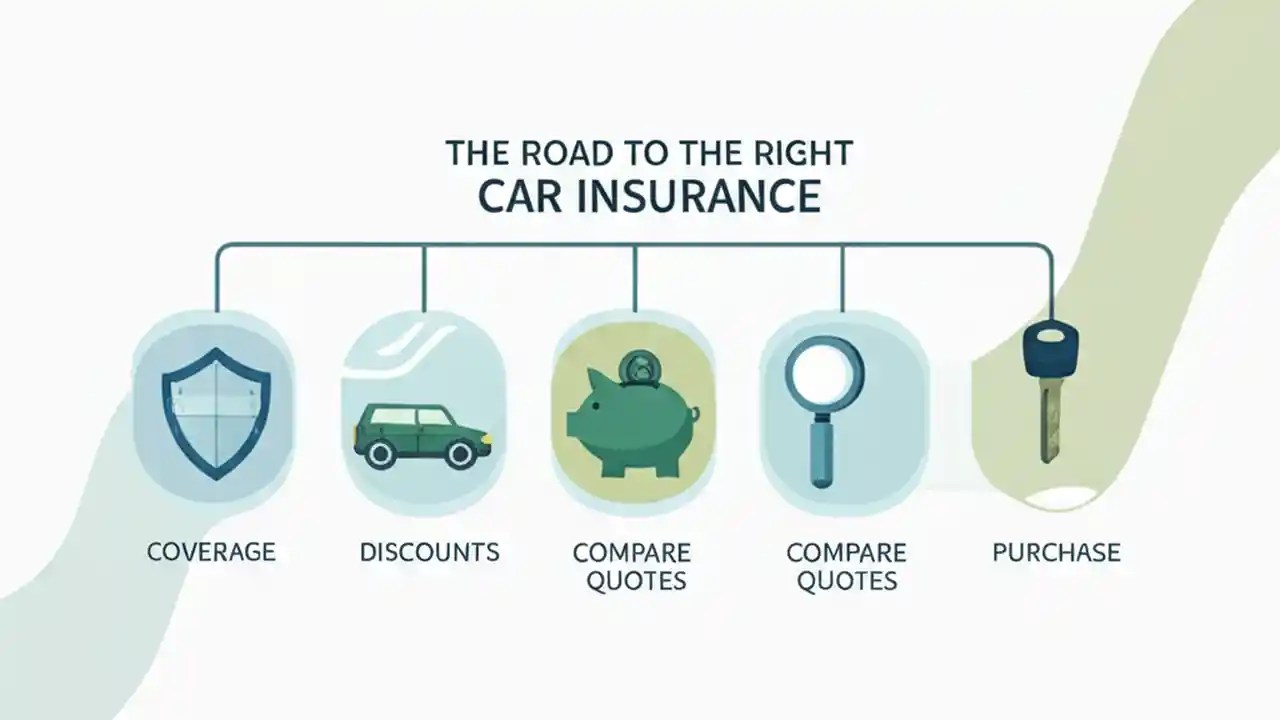 THE ROAD TO THE RIGHT
CAR INSURANCE

COVERAGE

DISCOUNTS

COMPARE QUOTES

COMPARE QUOTES

PURCHASE