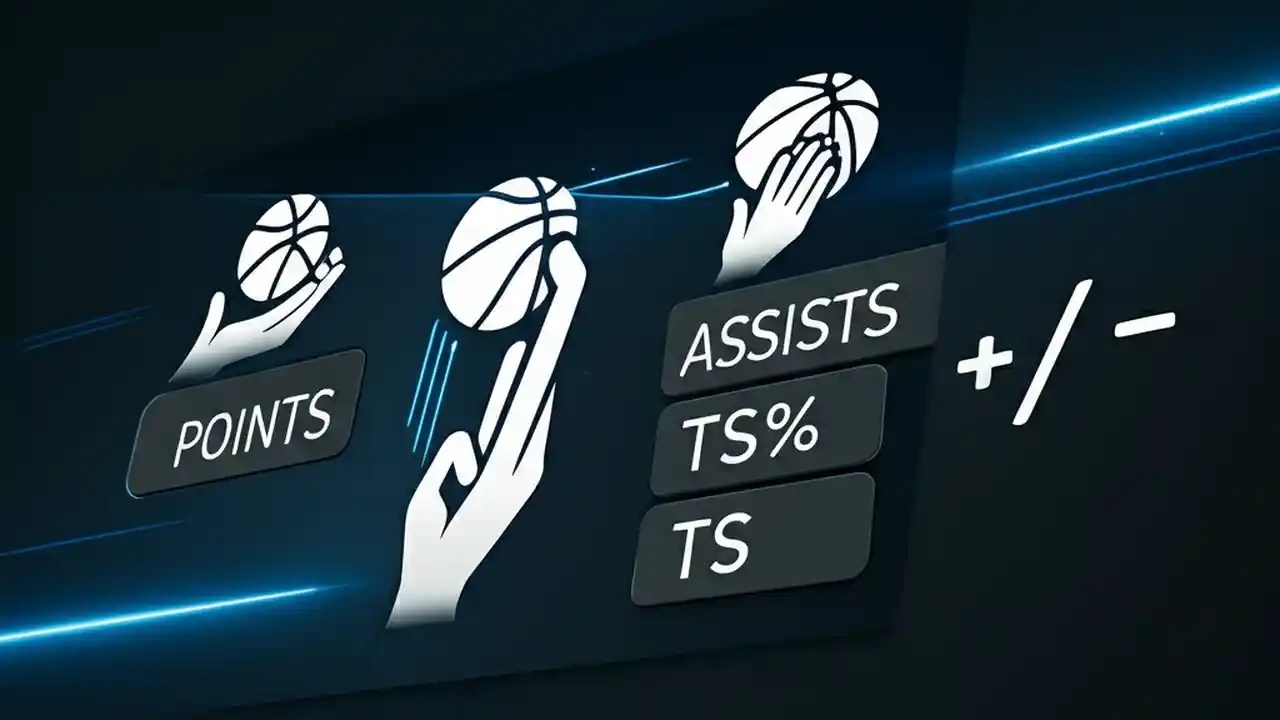 POINTS

ASSISTS

TS%

TS

+/−