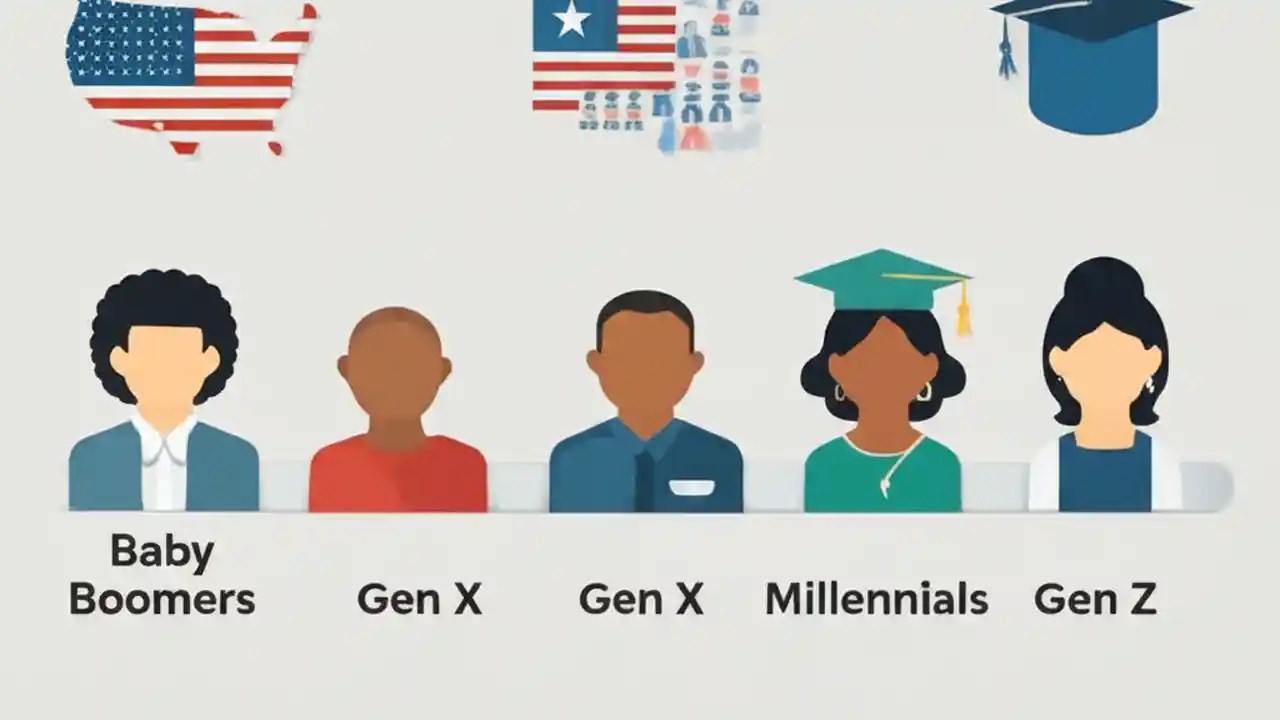 Baby Boomers

Gen X

Gen X

Millennials

Gen Z