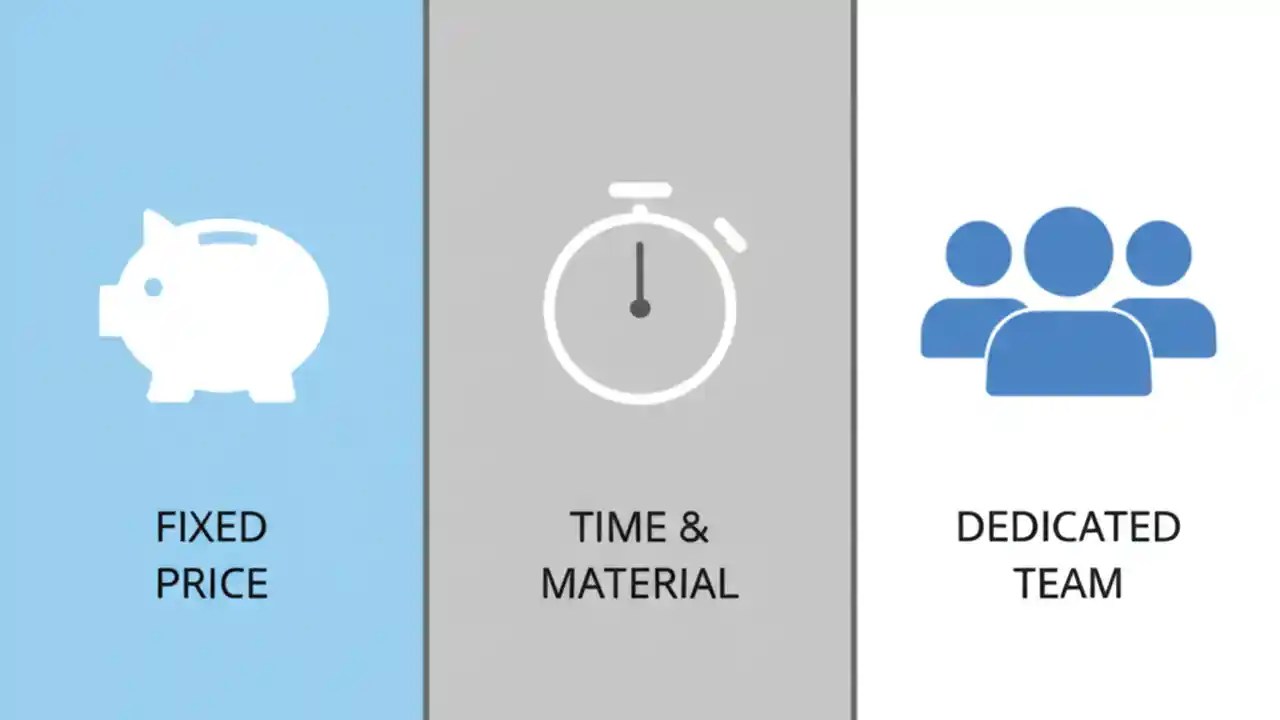 FIXED PRICE

TIME & MATERIAL

DEDICATED TEAM