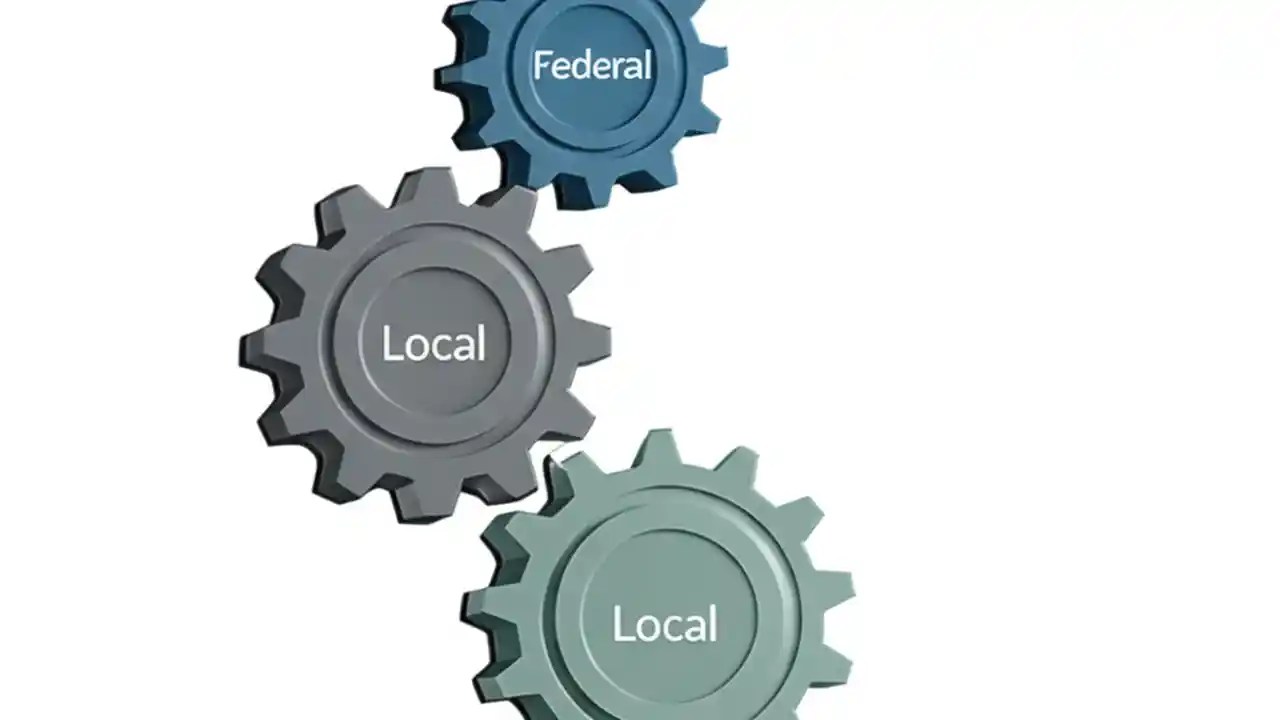 Federal

Local

Local