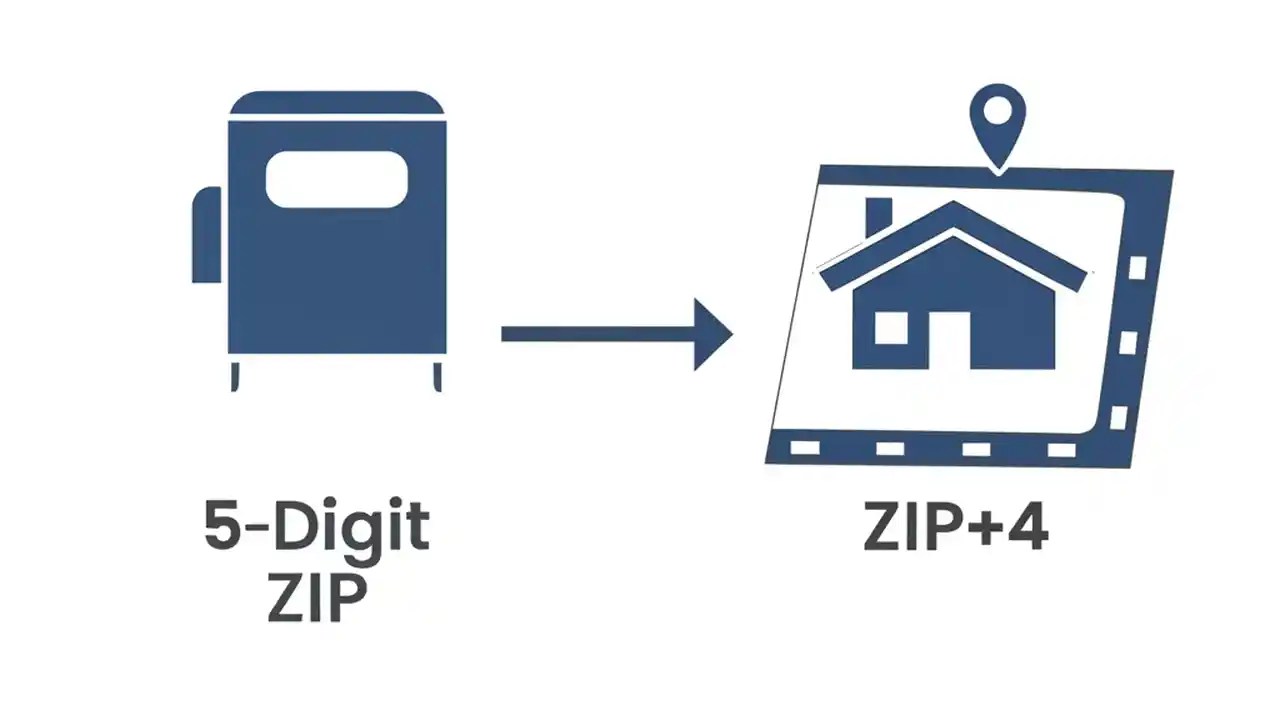 5-Digit ZIP

ZIP+4