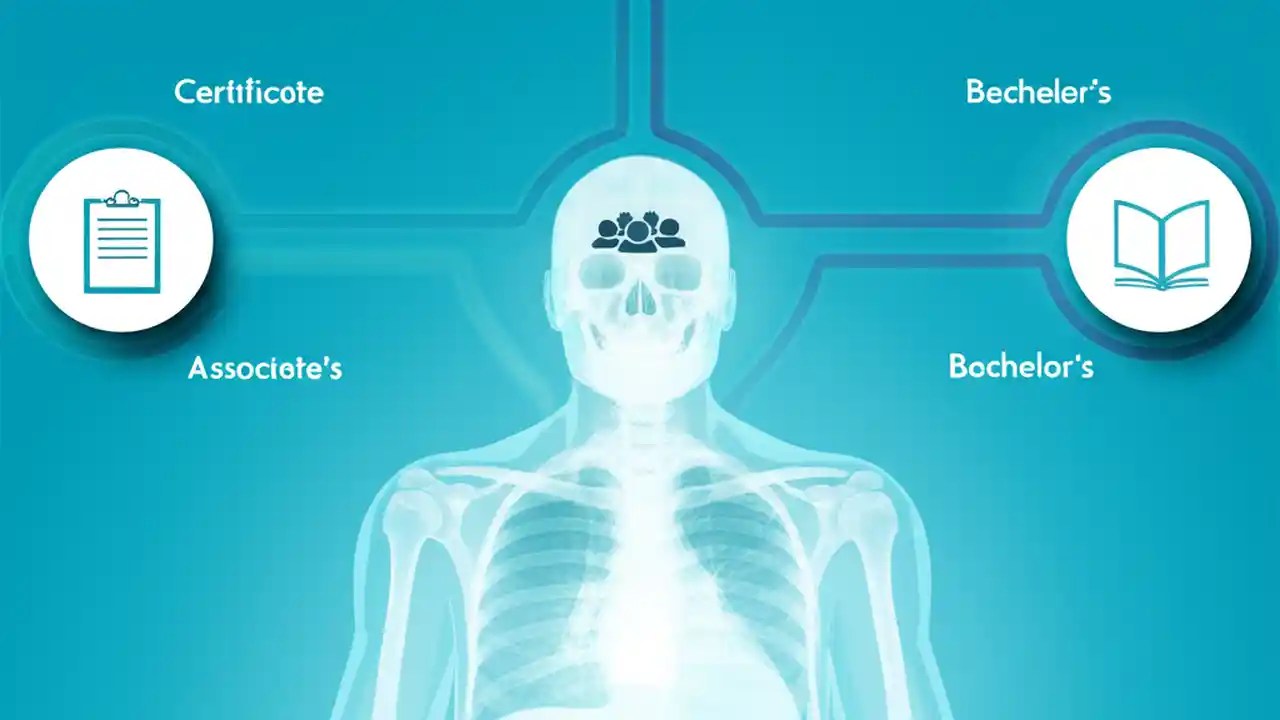 Certificote

Becheler's

Associote's

Bochelor's