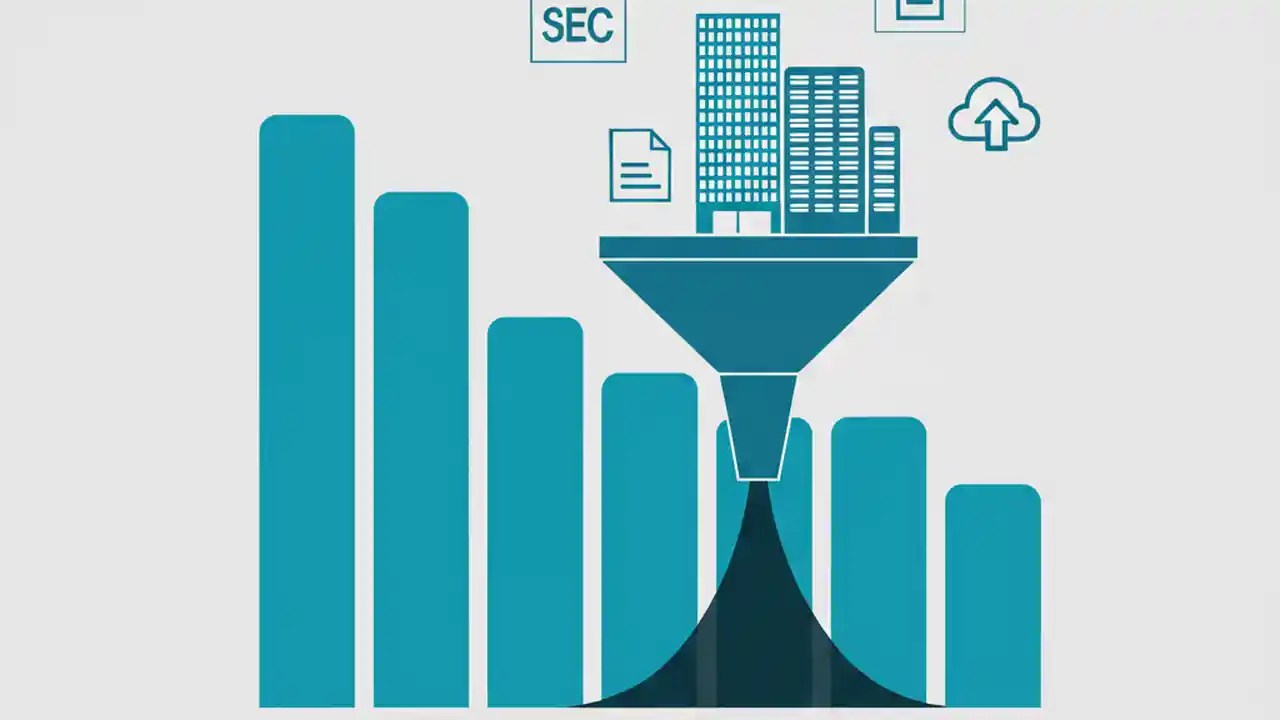 SEC