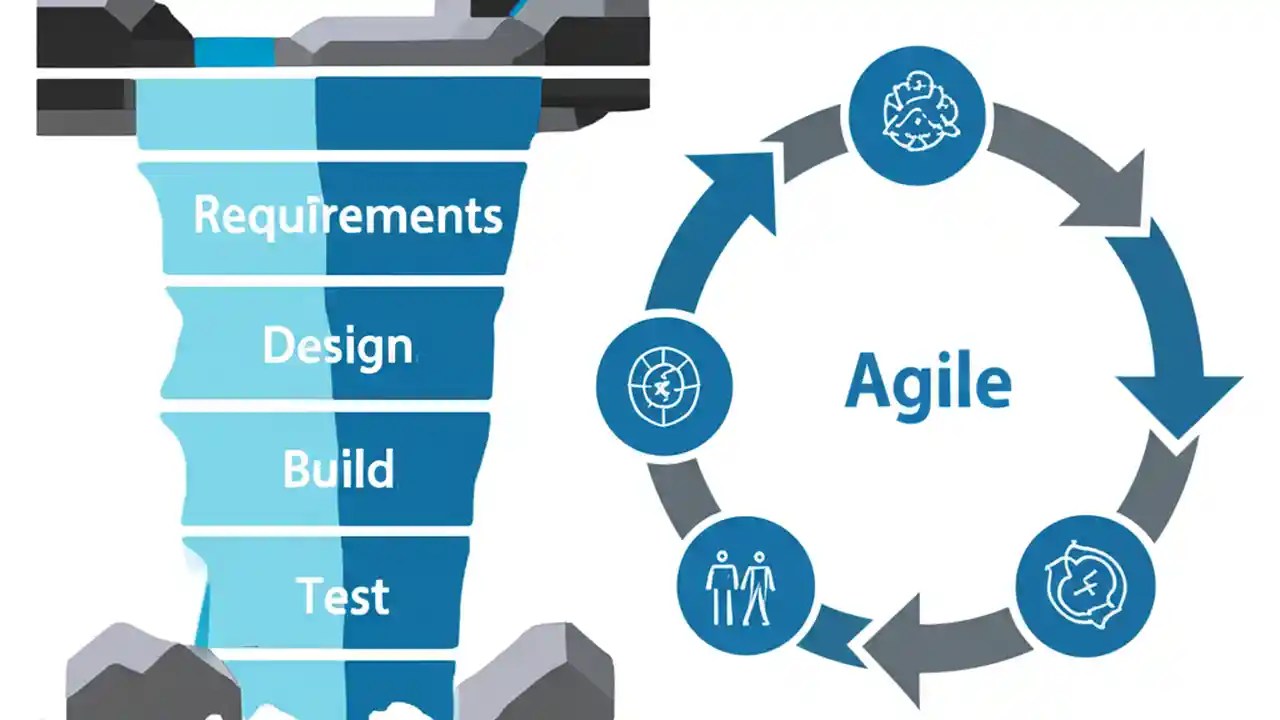 Requirements

Design

Build

Test

Agile