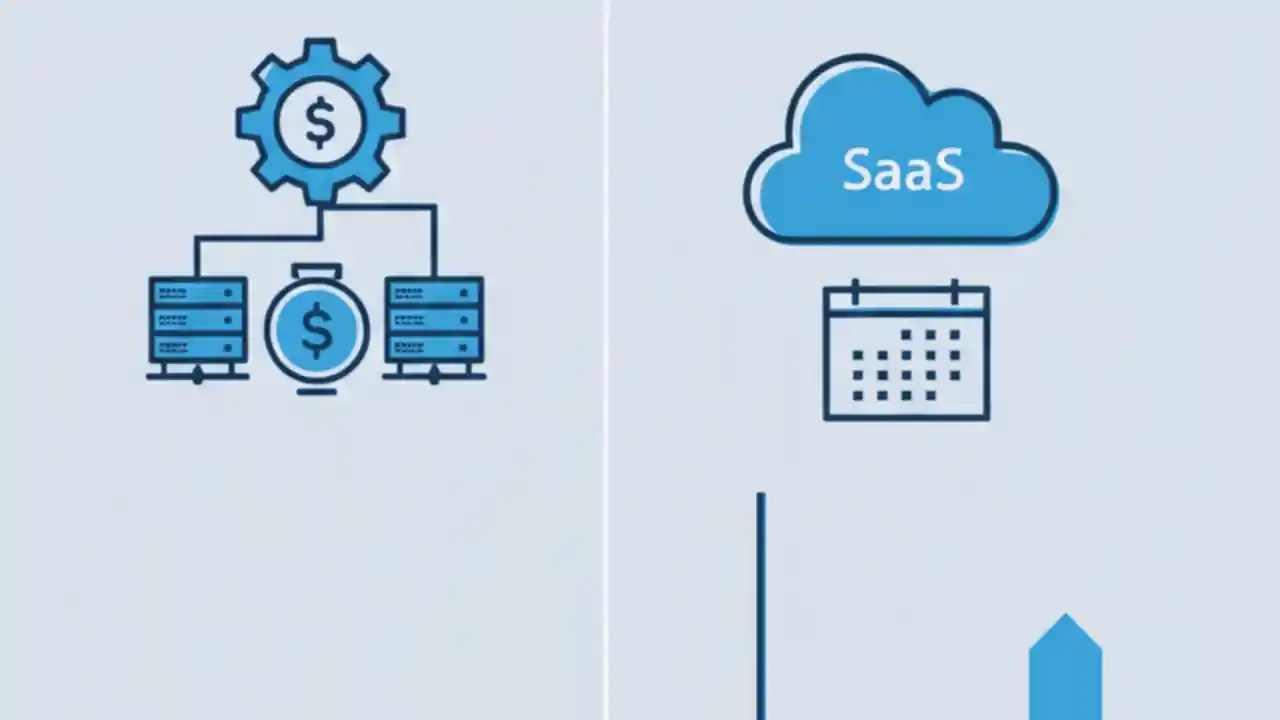 $

$

SaaS