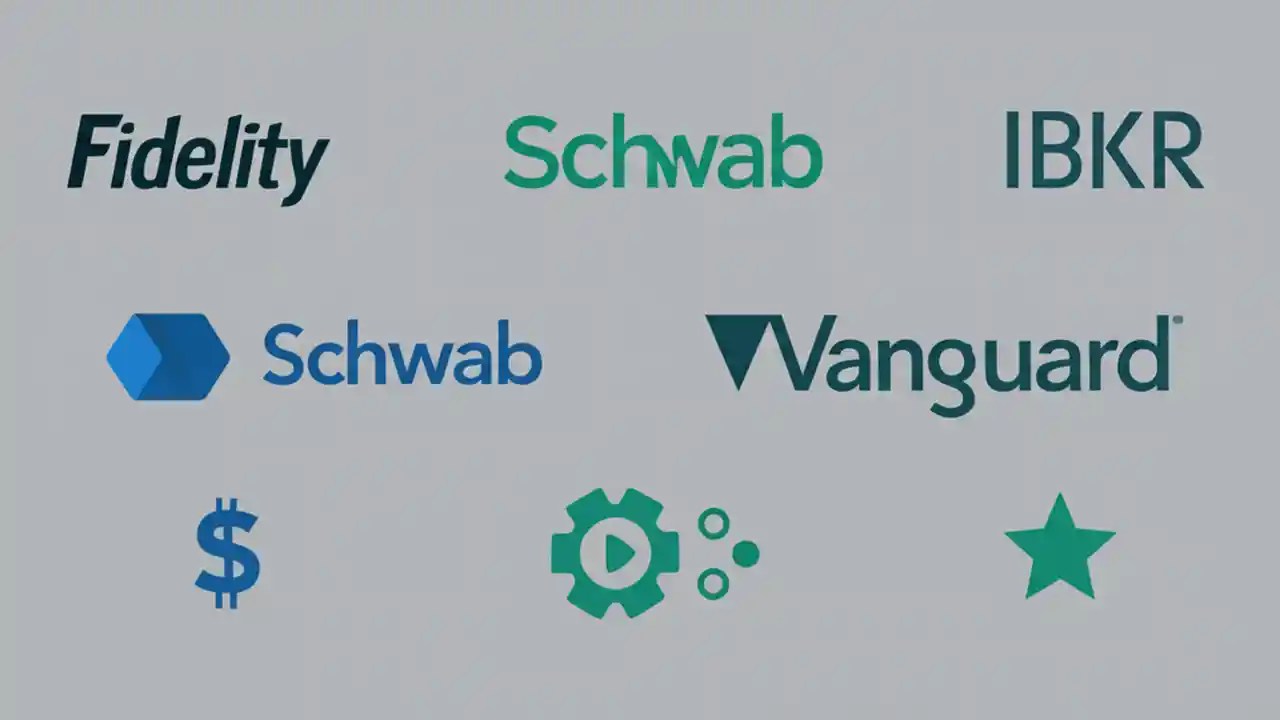 Fidelity

Schwab

IBKR

Schwab

Vanguard

$