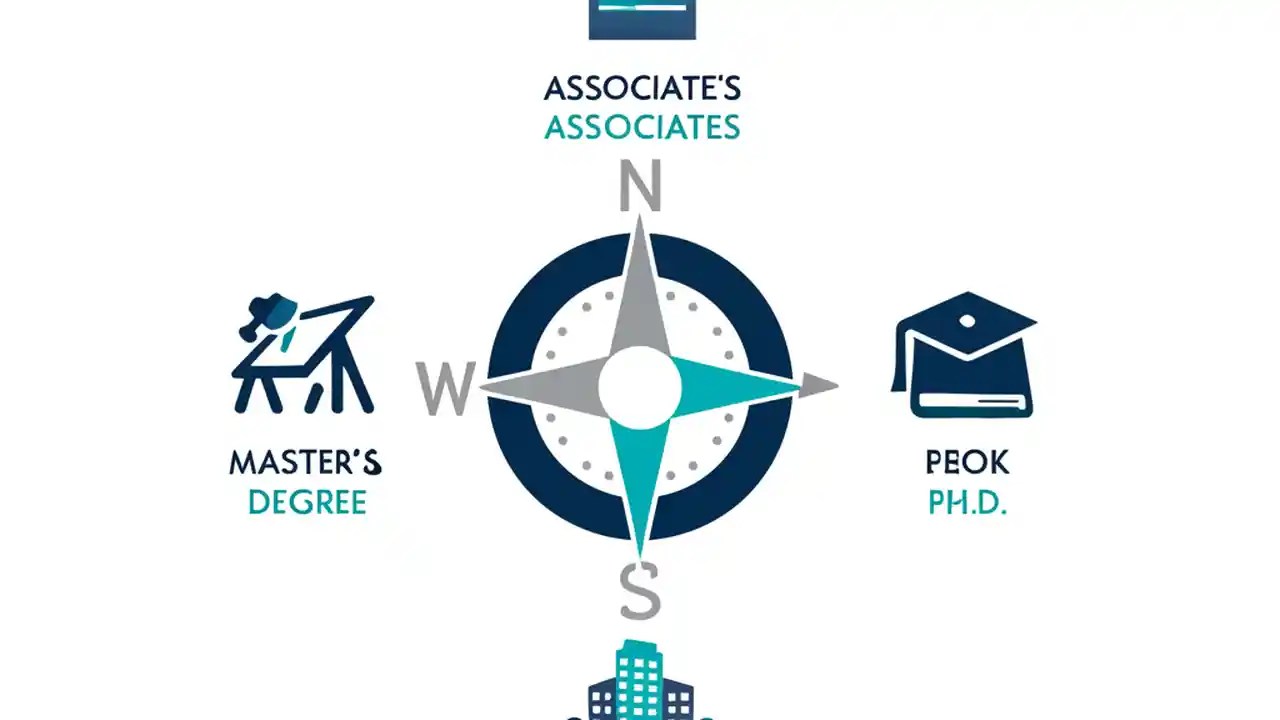 ASSOCIATE'S
ASSOCIATES

N

W

MASTER'S
DEGREE

PEOK
PH.D.

S