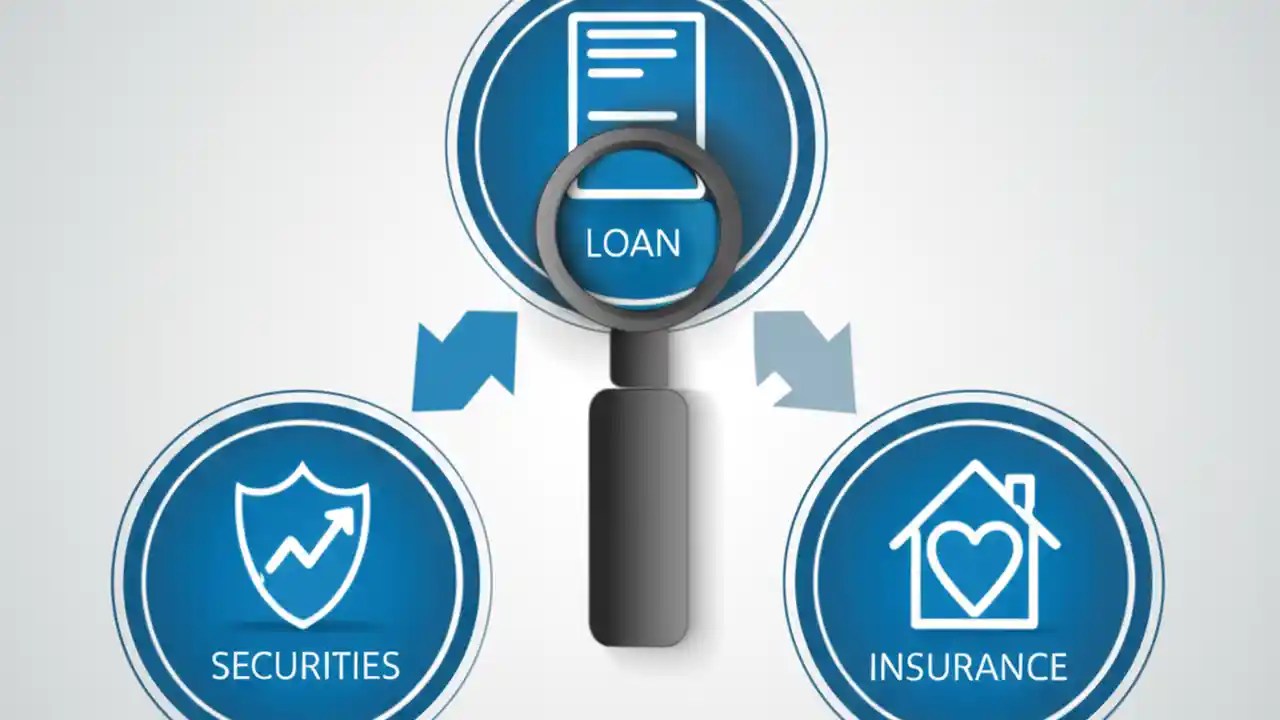 LOAN

SECURITIES

INSURANCE