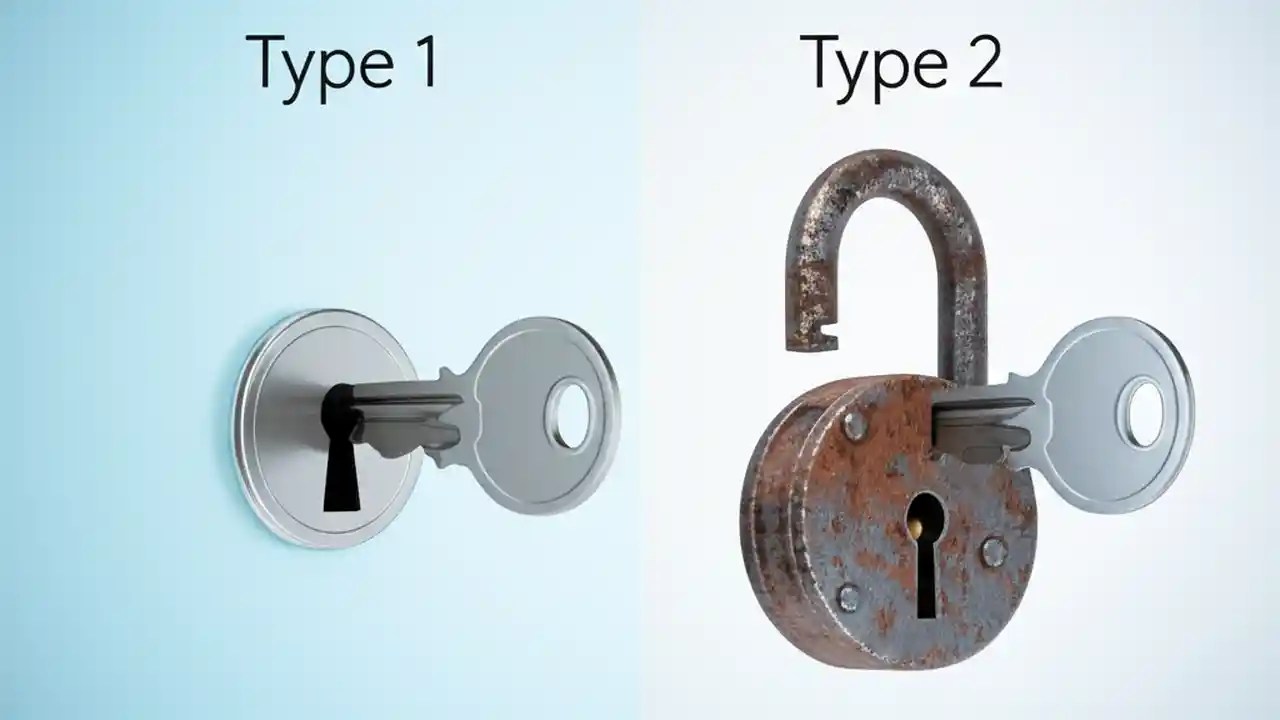 Type 1

Type 2