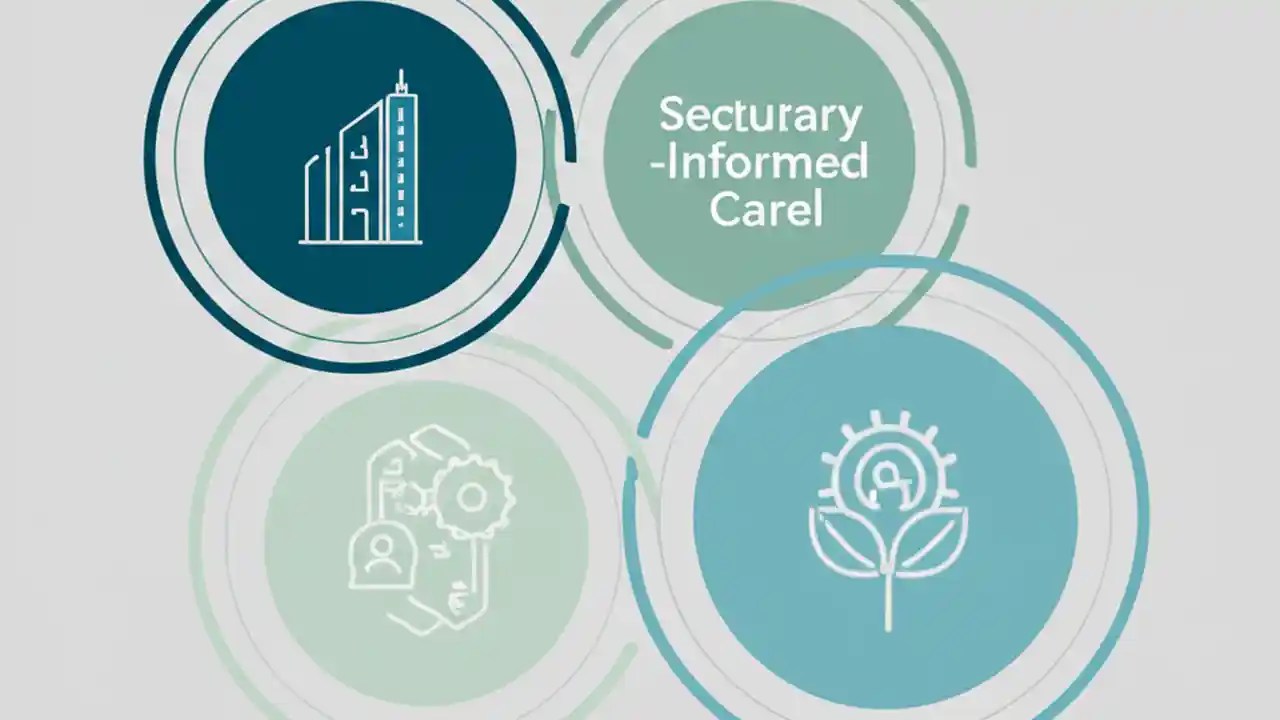 Secturary
-Informed
Carel