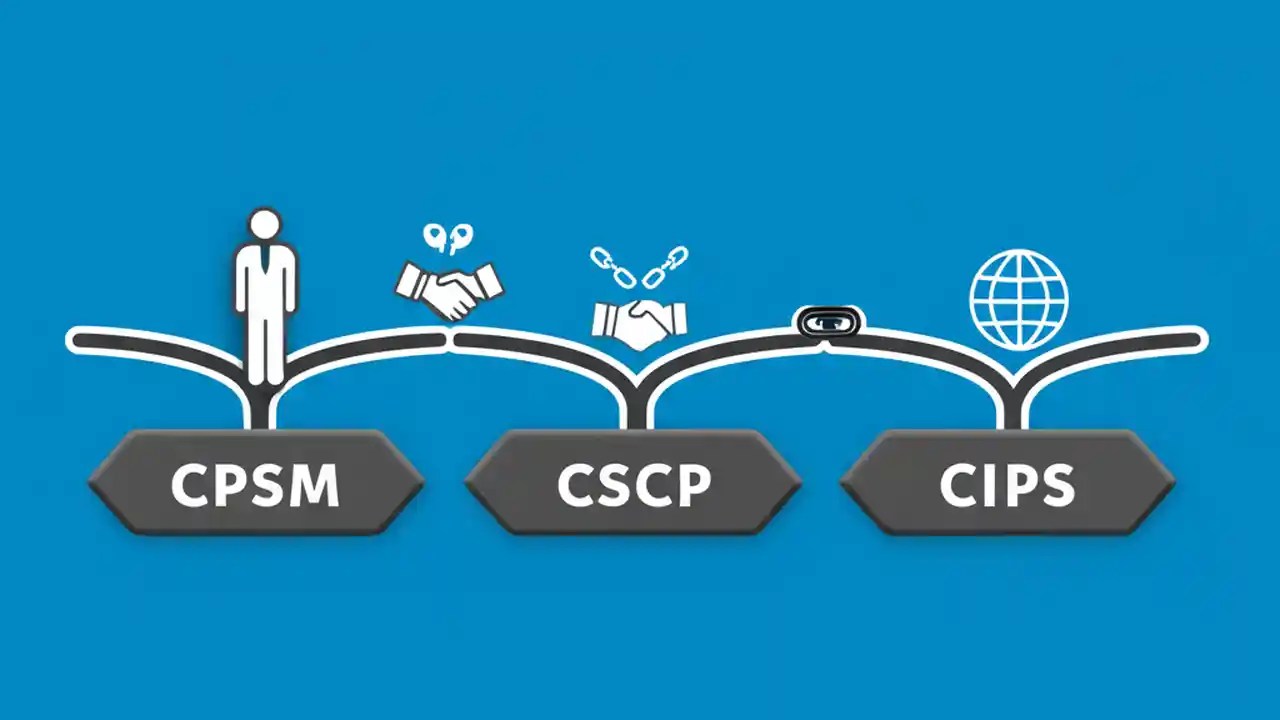 CPSM

CSCP

CIPS