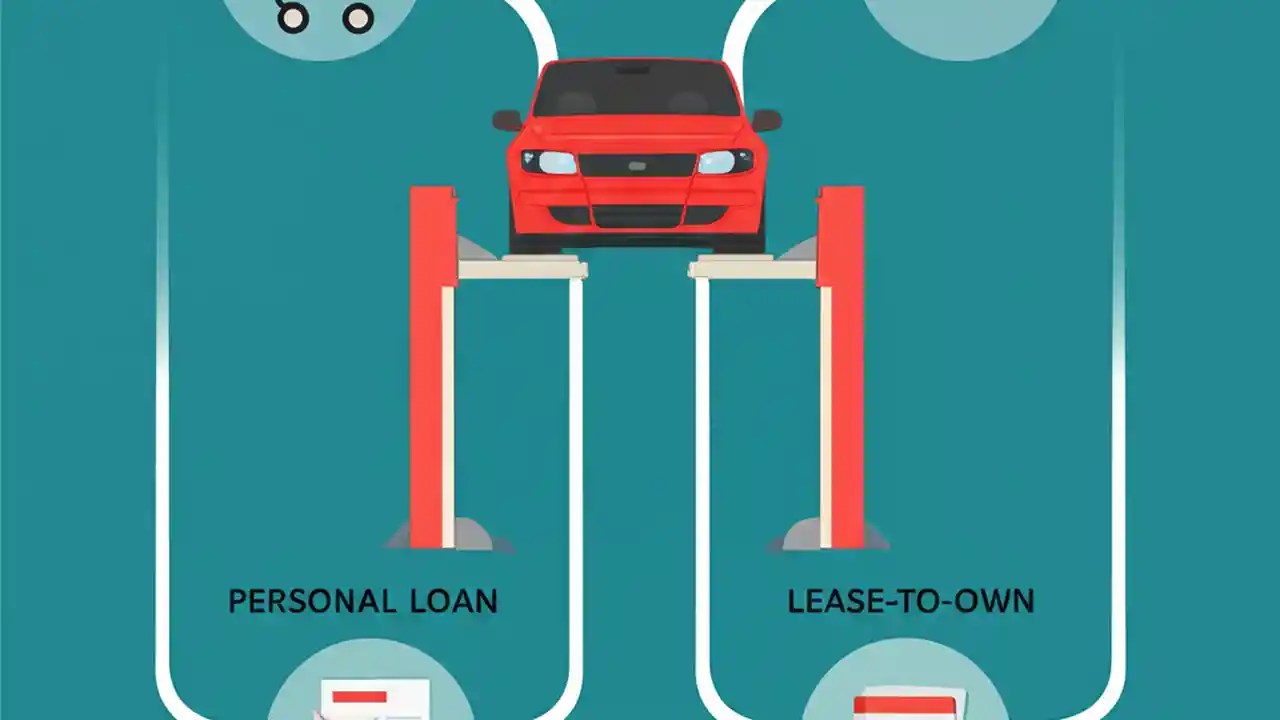 PERSONAL LOAN

LEASE-TO-OWN