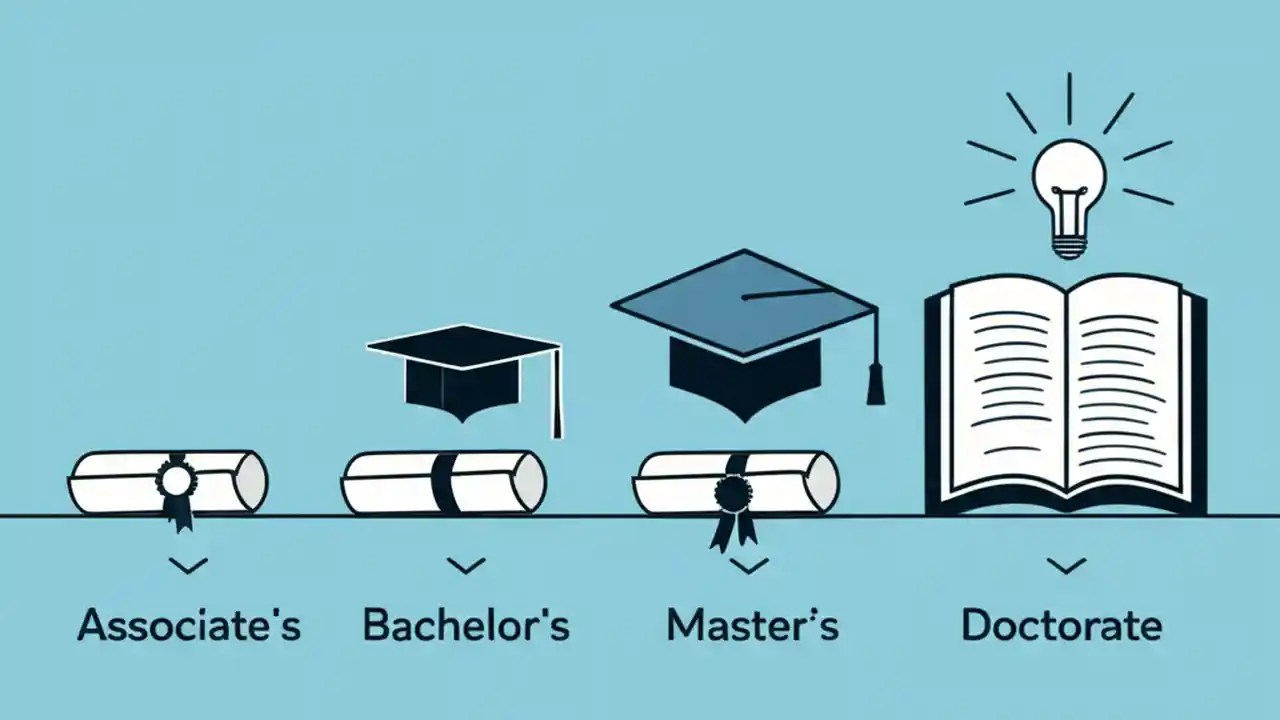 Associate's

Bachelor's

Master's

Doctorate