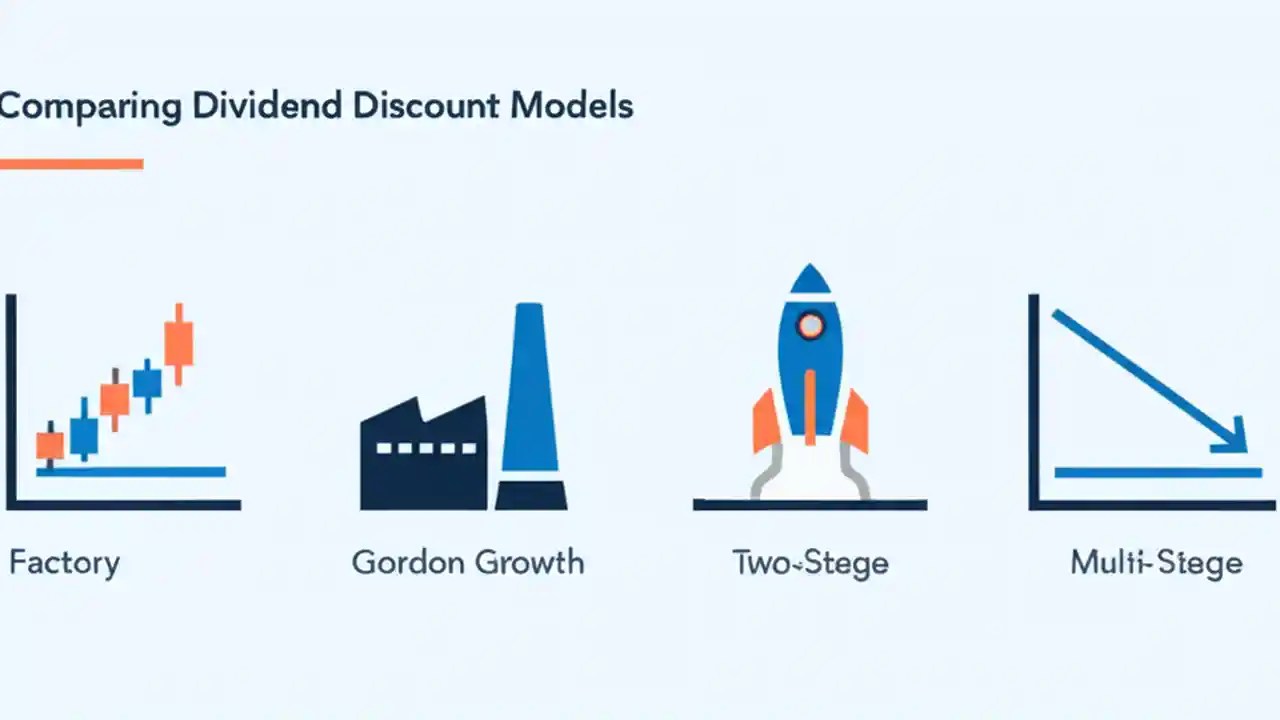 Comparing Dividend Discount Models

Factory

Gordon Growth

Two-Stege

Multi-Stege