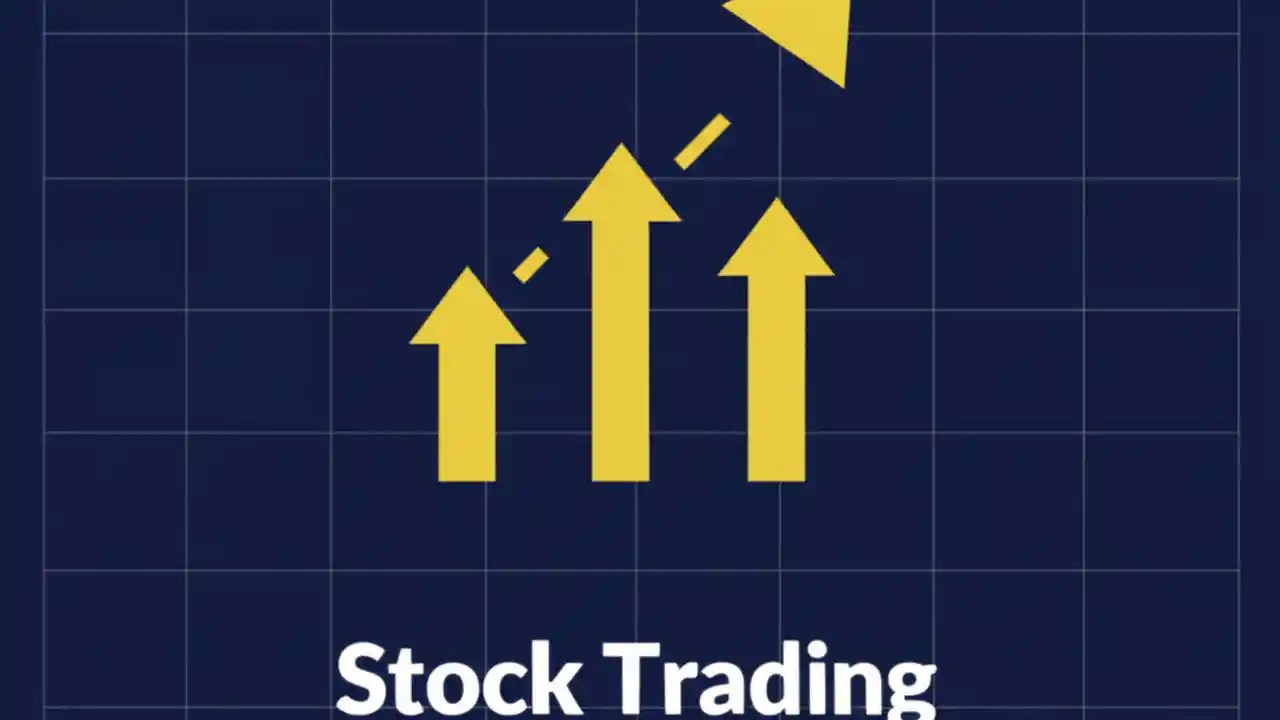 Stock Trading