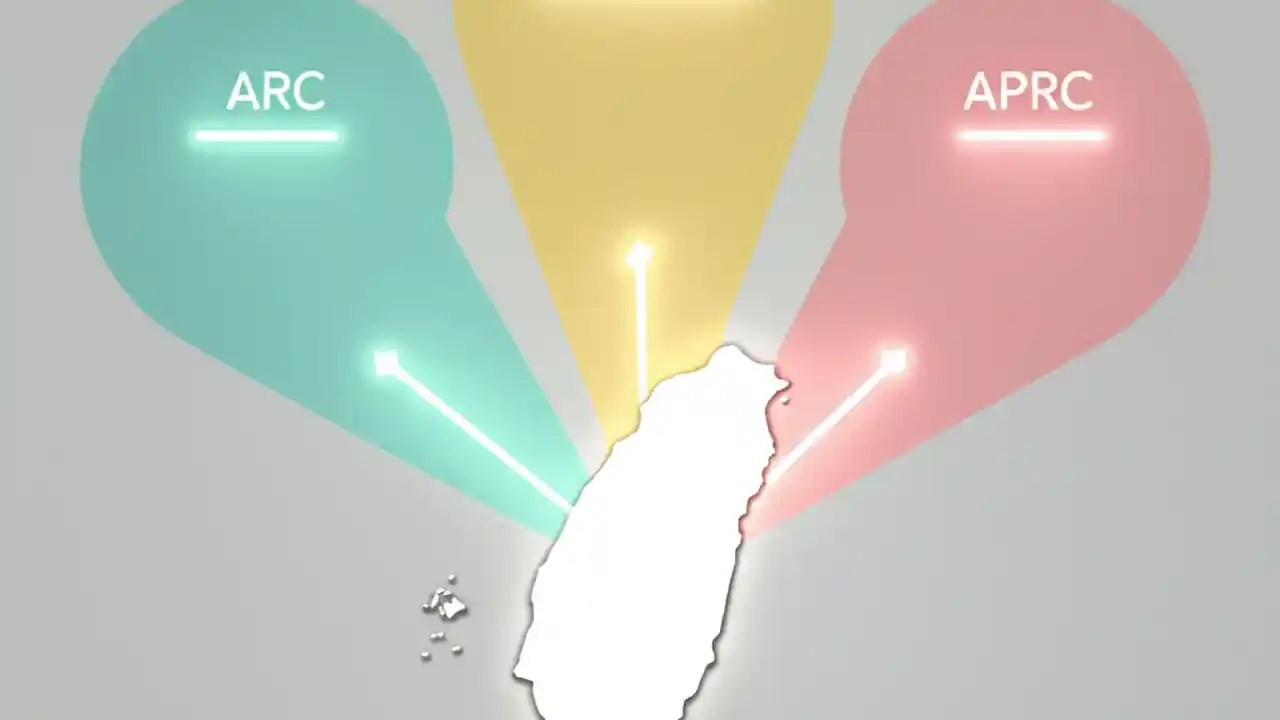 ARC

APRC