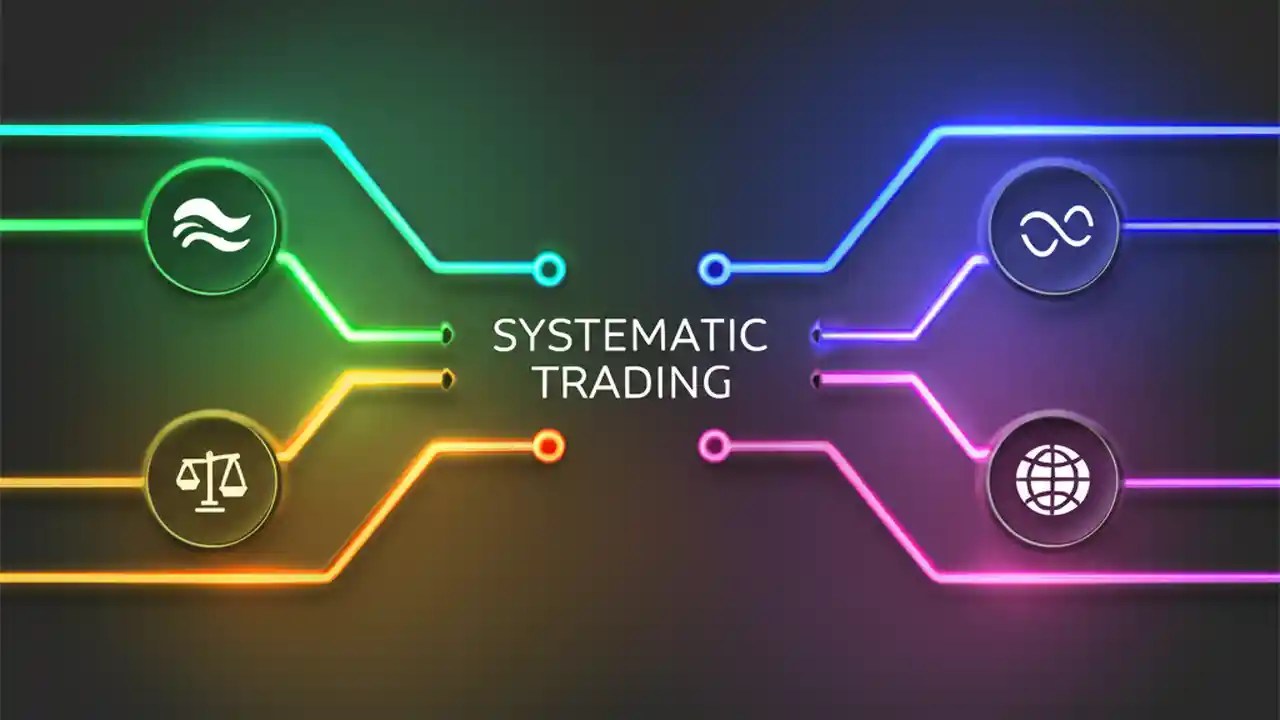 SYSTEMATIC
TRADING