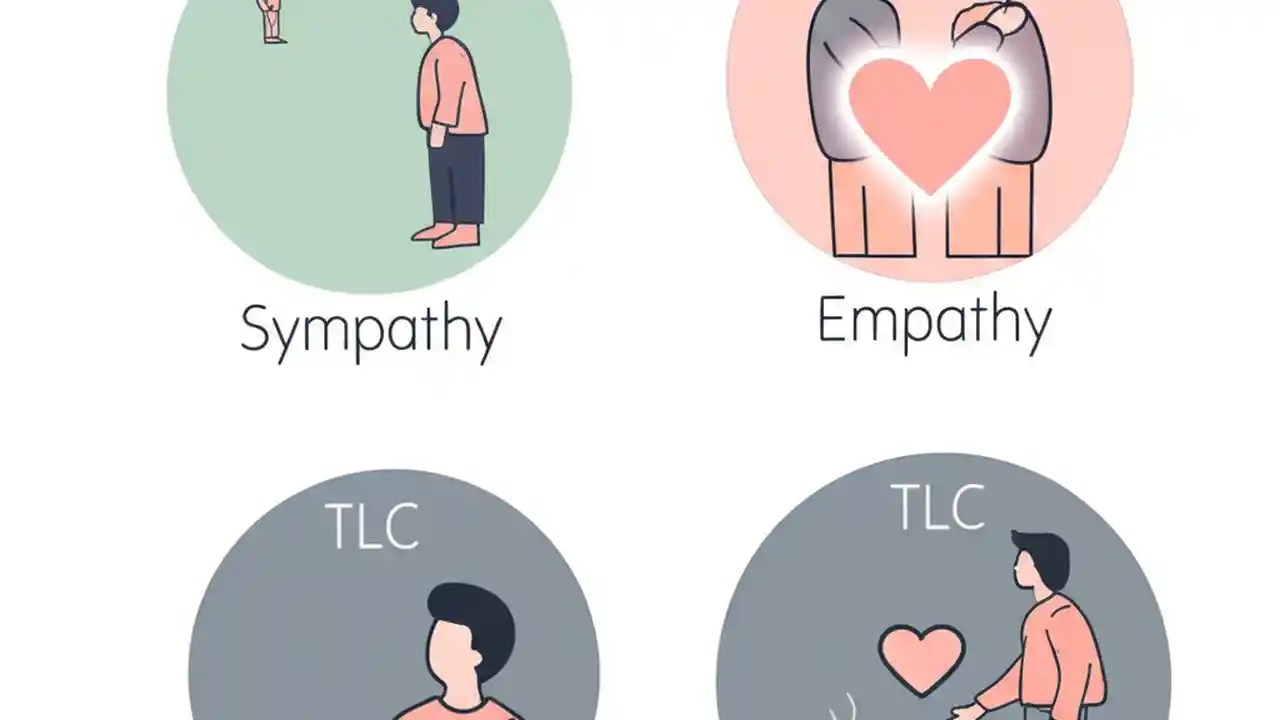 Sympathy

Empathy

TLC

TLC