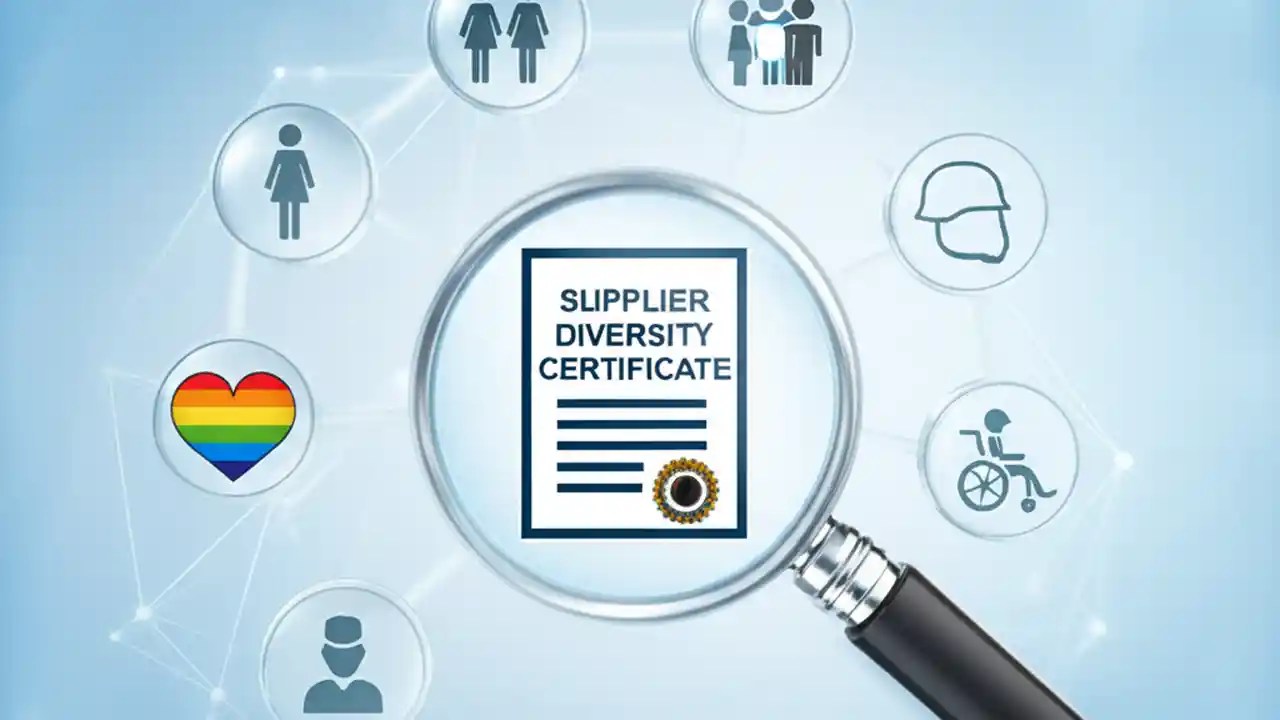 SLIPPLIER DIVERSITY CERTIFICATE