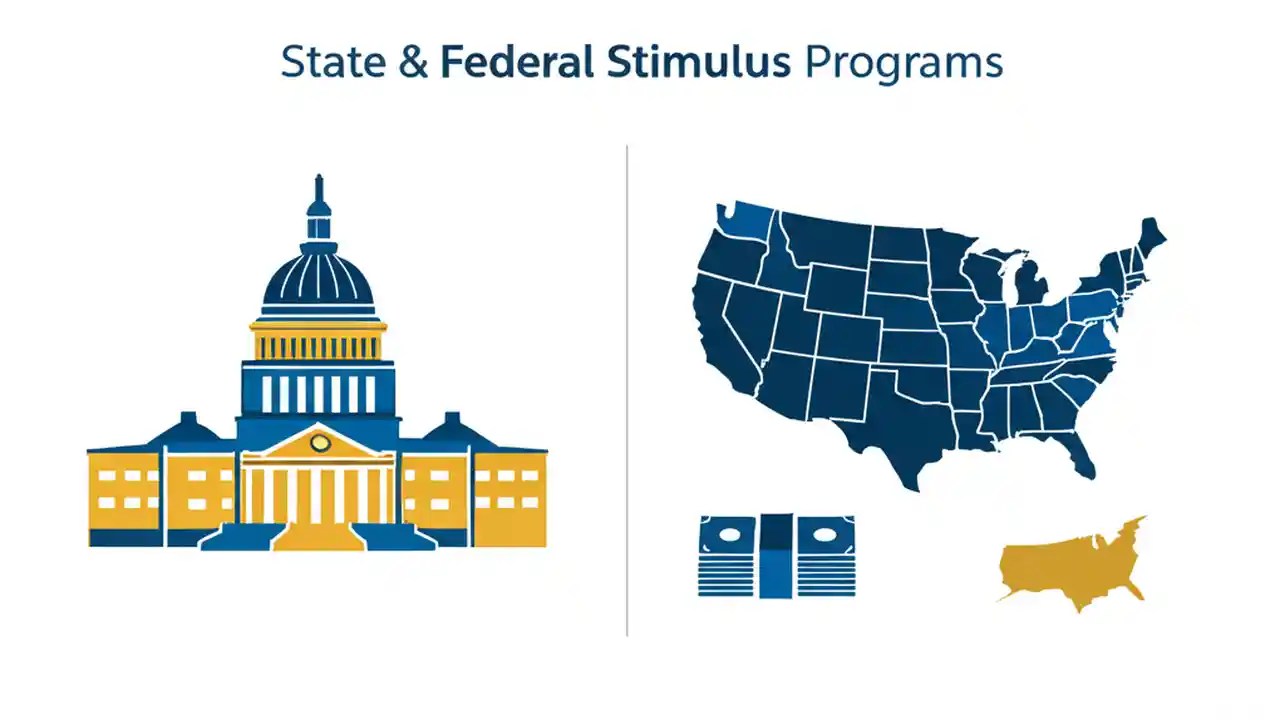 State & Federal Stimulus Programs