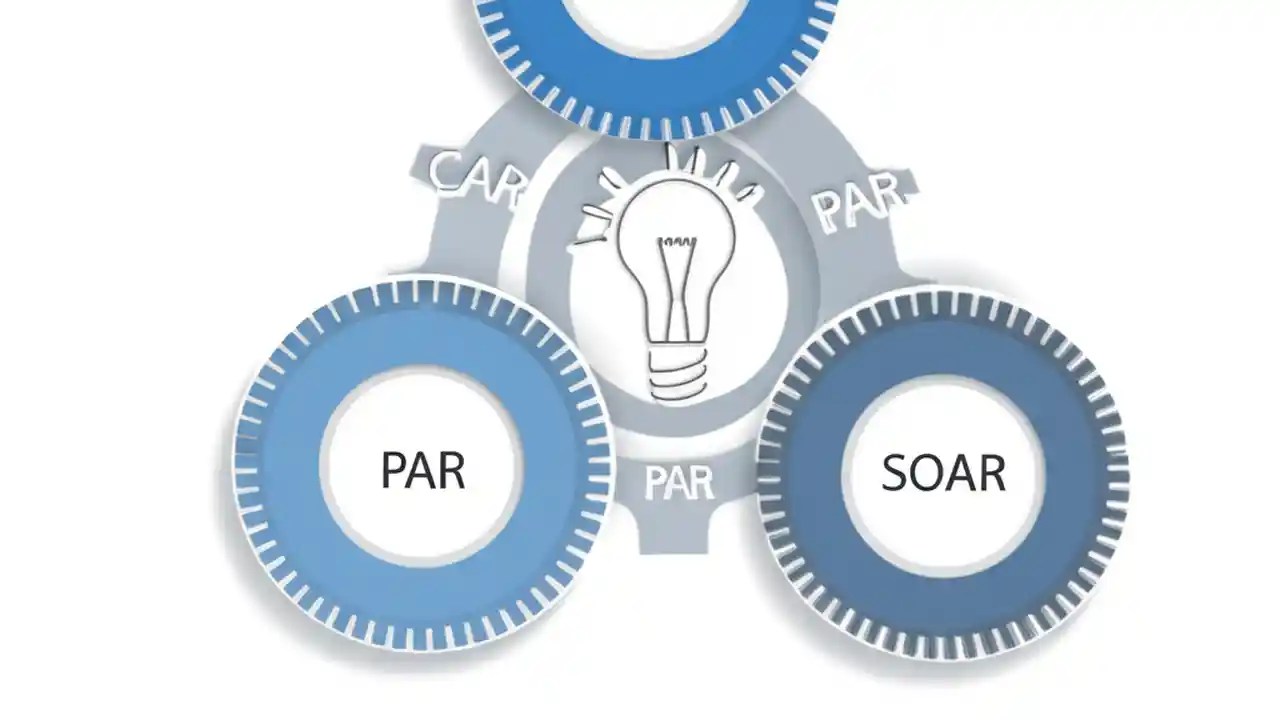 CAR

PAR

PAR

PAR

SOAR