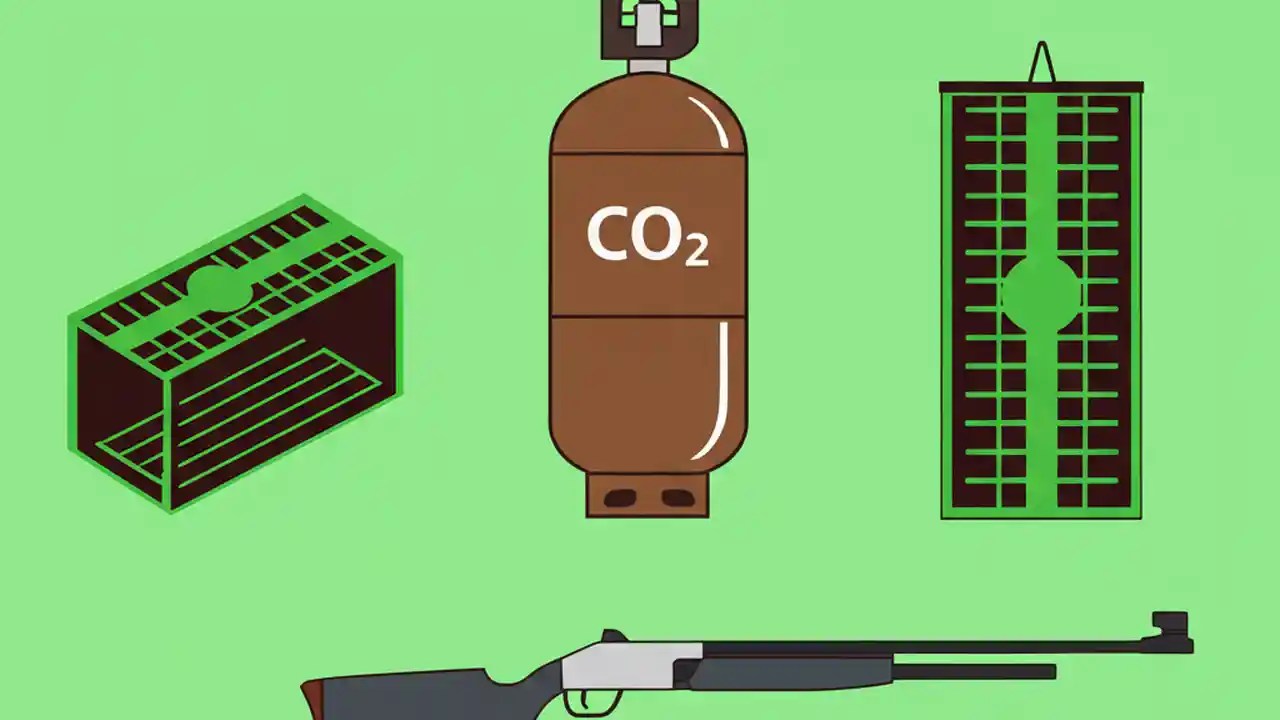 $CO_2$