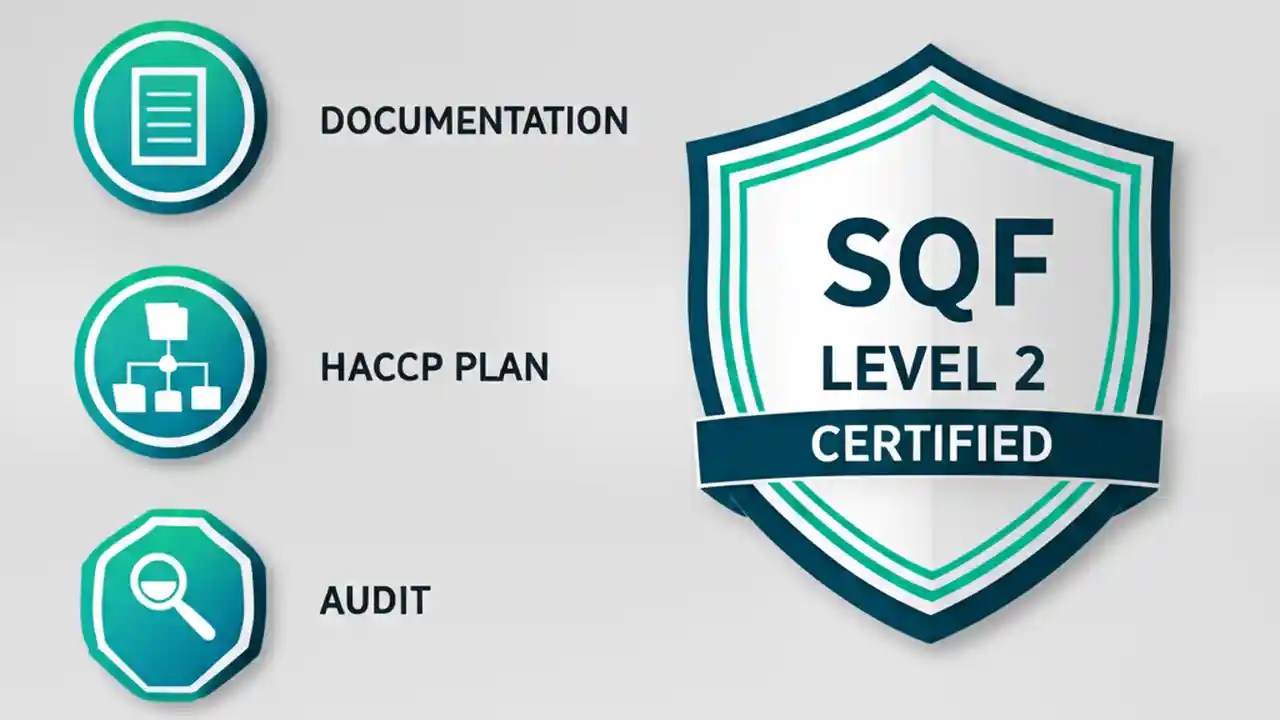 DOCUMENTATION

HACCP PLAN

AUDIT

SQF
LEVEL 2
CERTIFIED