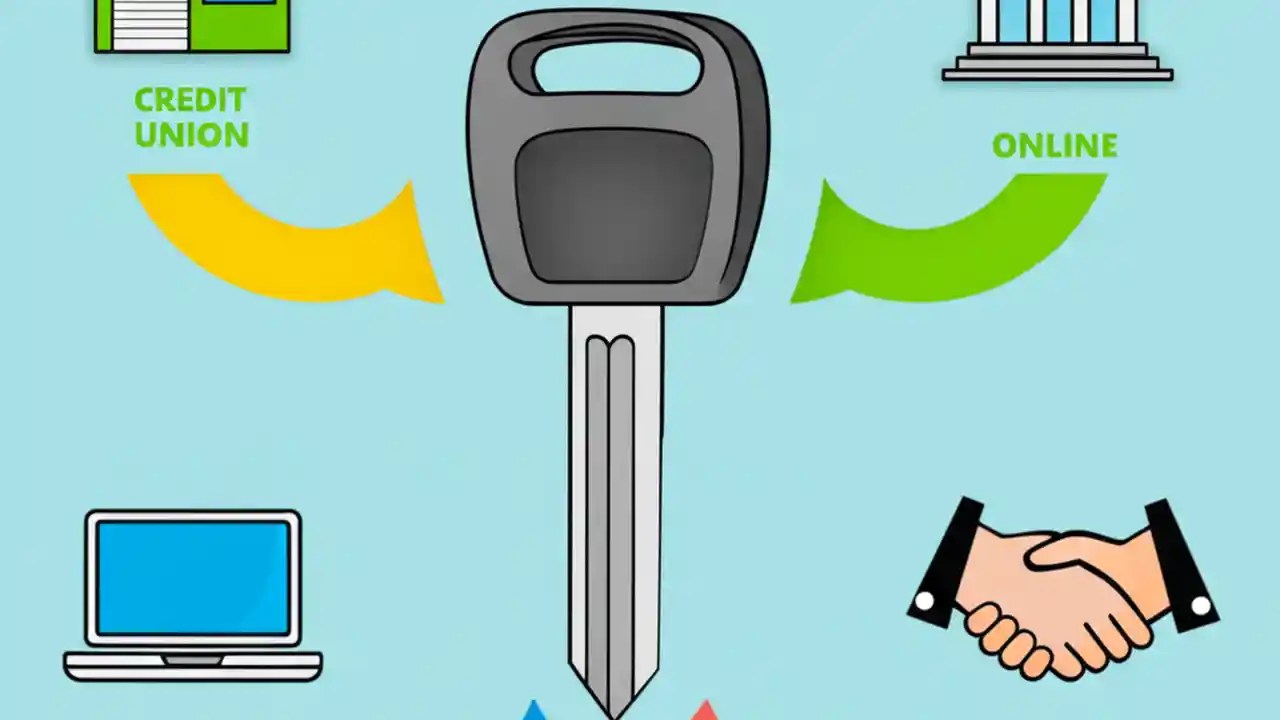 CREDIT UNION

ONLINE