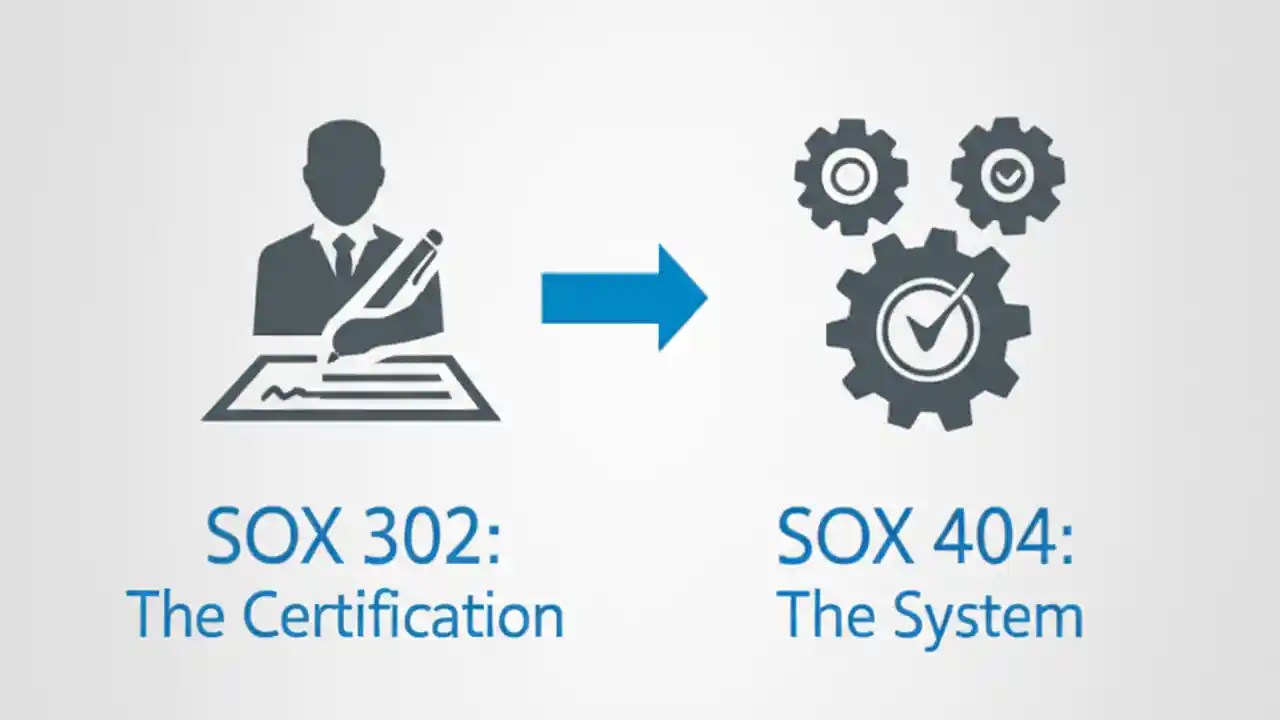 SOX 302:
The Certification

SOX 404:
The System