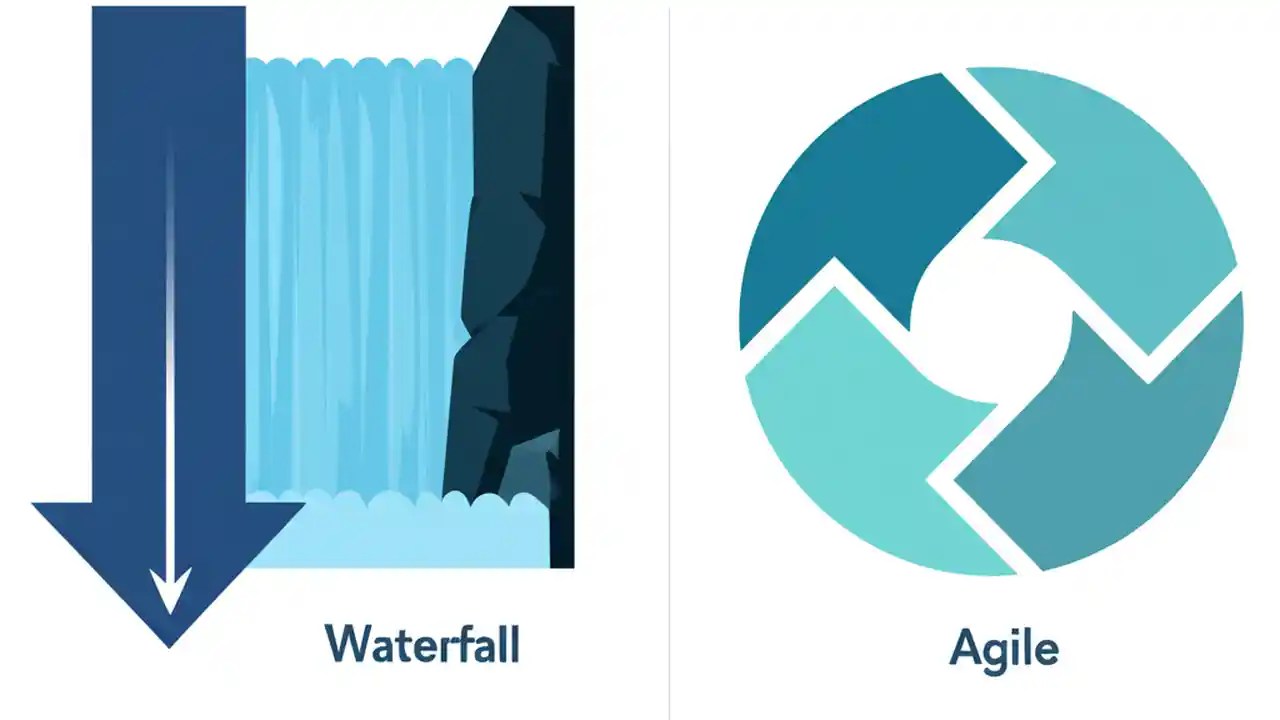 Waterfall

Agile