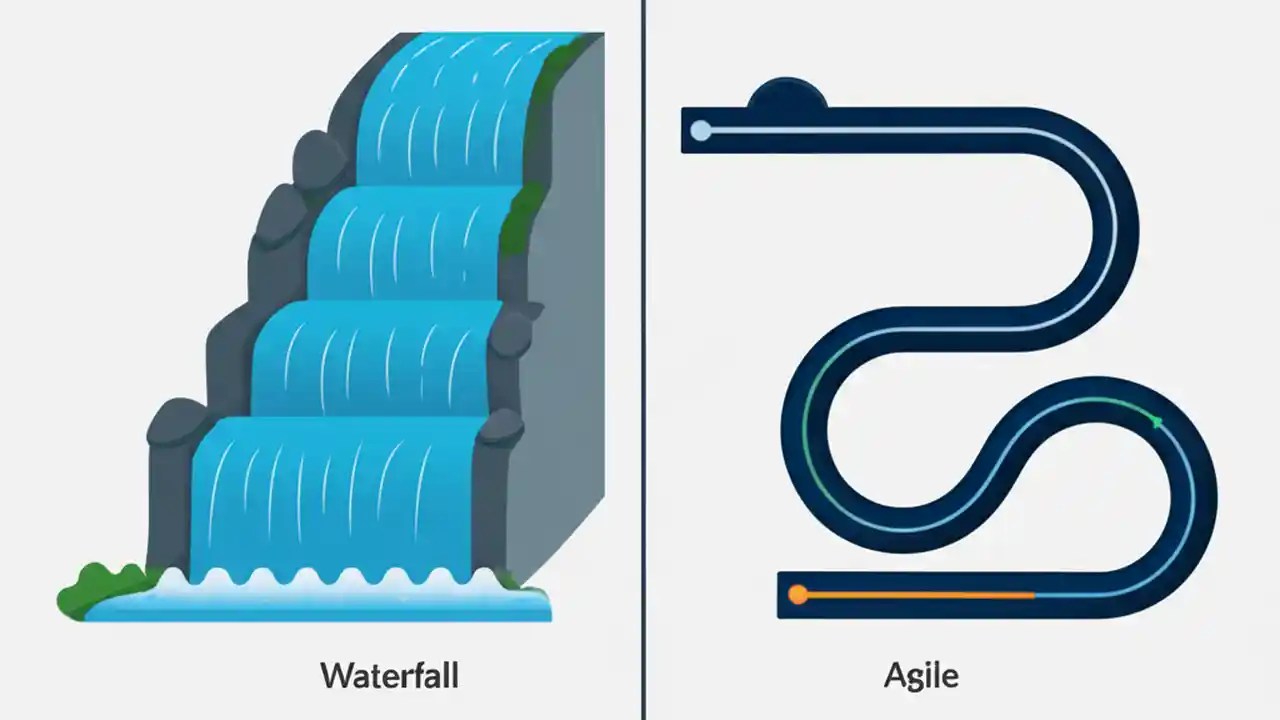 Waterfall

Agile